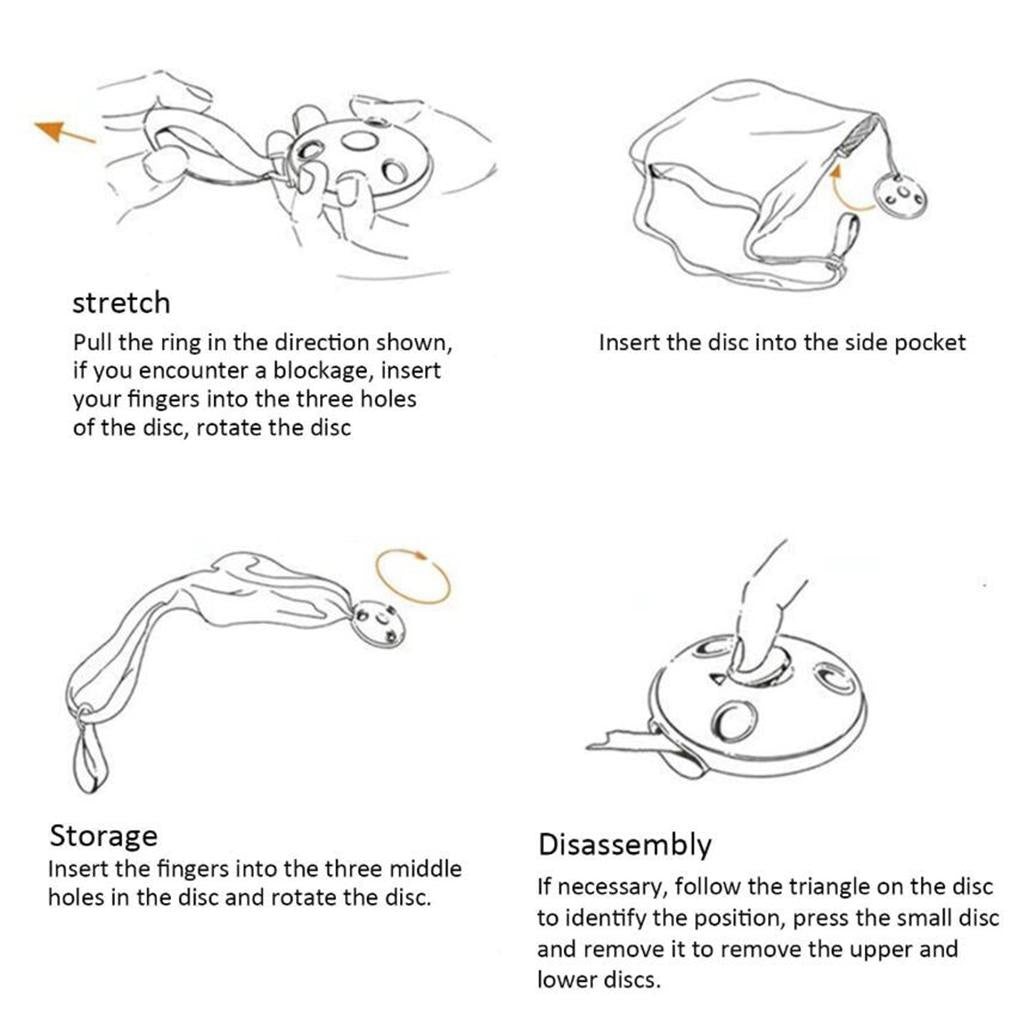 stretch
Pull the ring in the direction shown, if you encounter a blockage, insert your fingers into the three holes of the disc, rotate the disc

Insert the disc into the side pocket

Storage
Insert the fingers into the three middle holes in the disc and rotate the disc.

Disassembly
If necessary, follow the triangle on the disc to identify the position, press the small disc and remove it to remove the upper and lower discs.