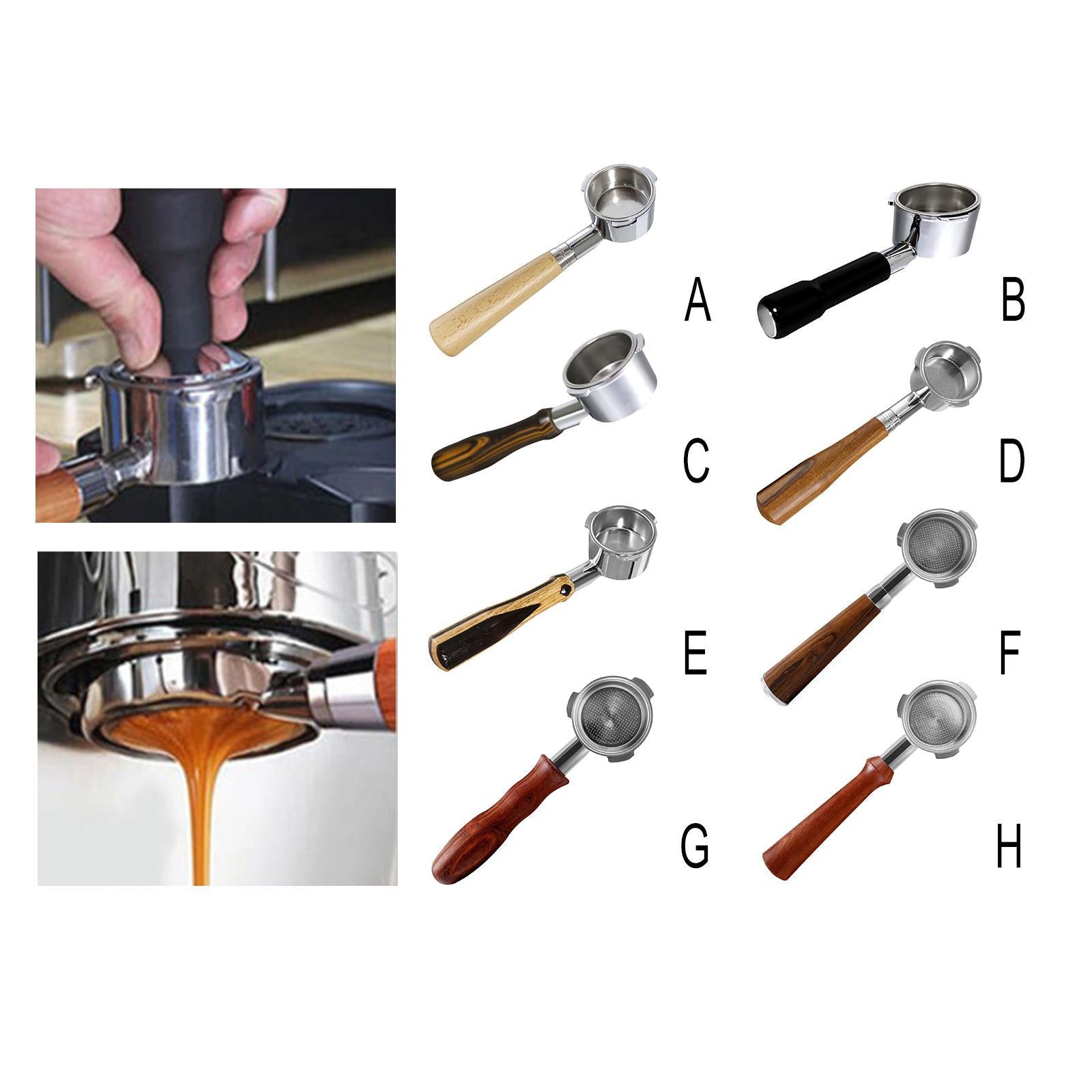 A
B
C
D
E
F
G
H