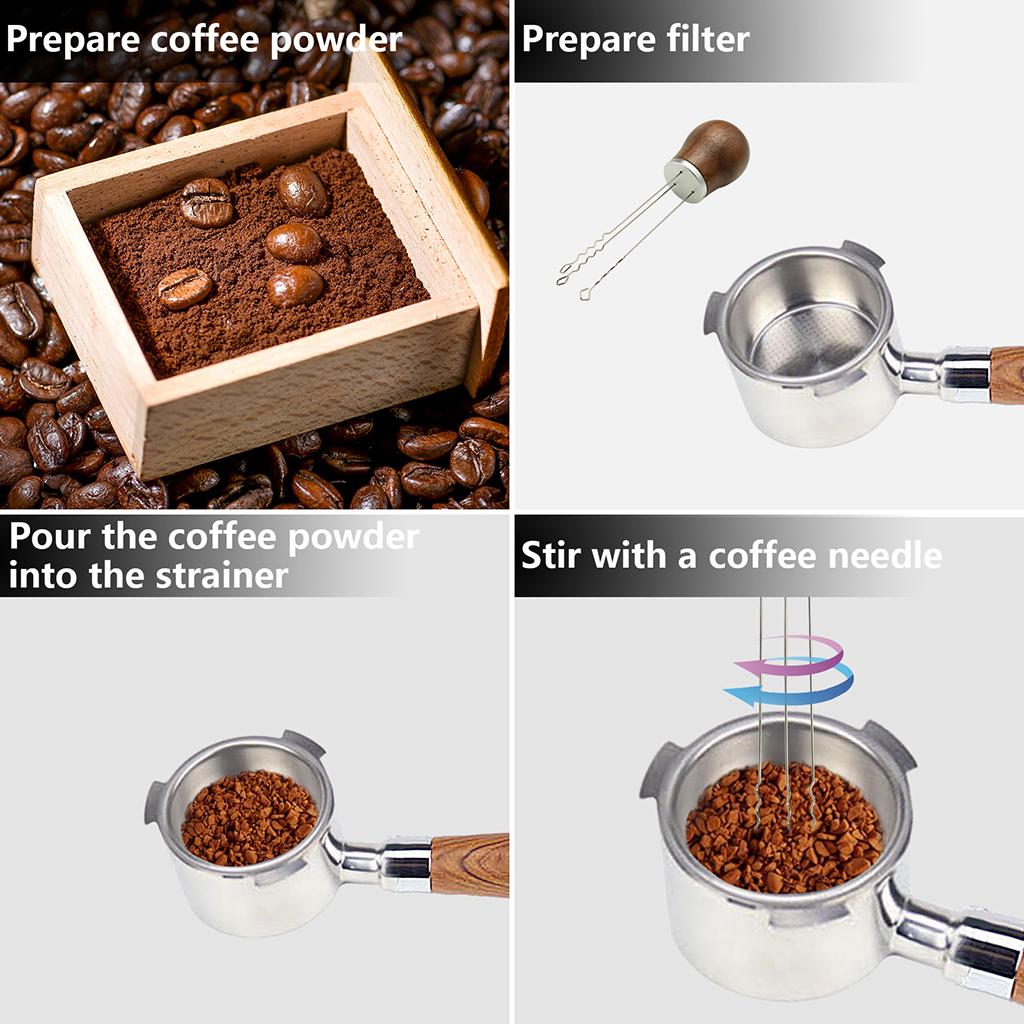 Prepare coffee powder

Prepare filter

Pour the coffee powder into the strainer

Stir with a coffee needle