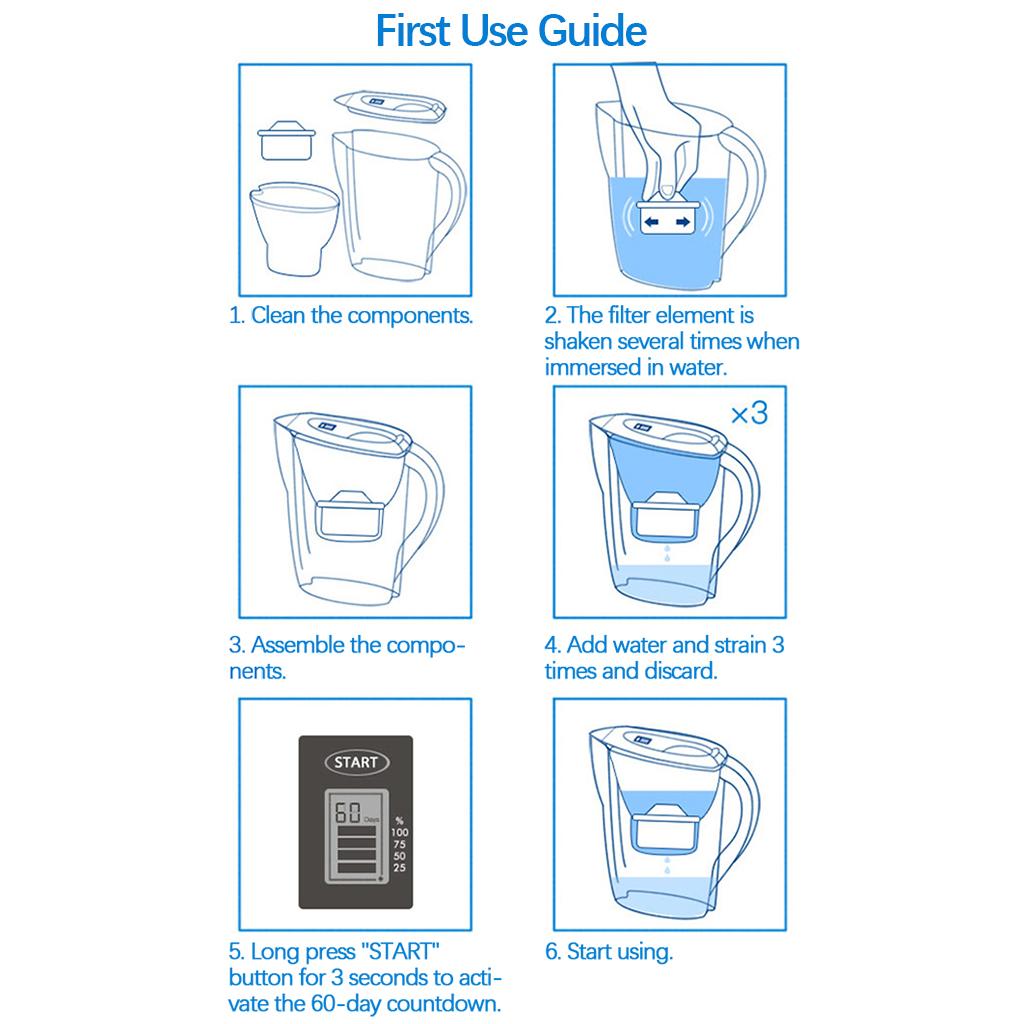 First Use Guide

1. Clean the components.

2. The filter element is shaken several times when immersed in water.

3. Assemble the components.

×3

4. Add water and strain 3 times and discard.

START

60 Days

%
100
75
50
25

5. Long press "START" button for 3 seconds to activate the 60-day countdown.

6. Start using.