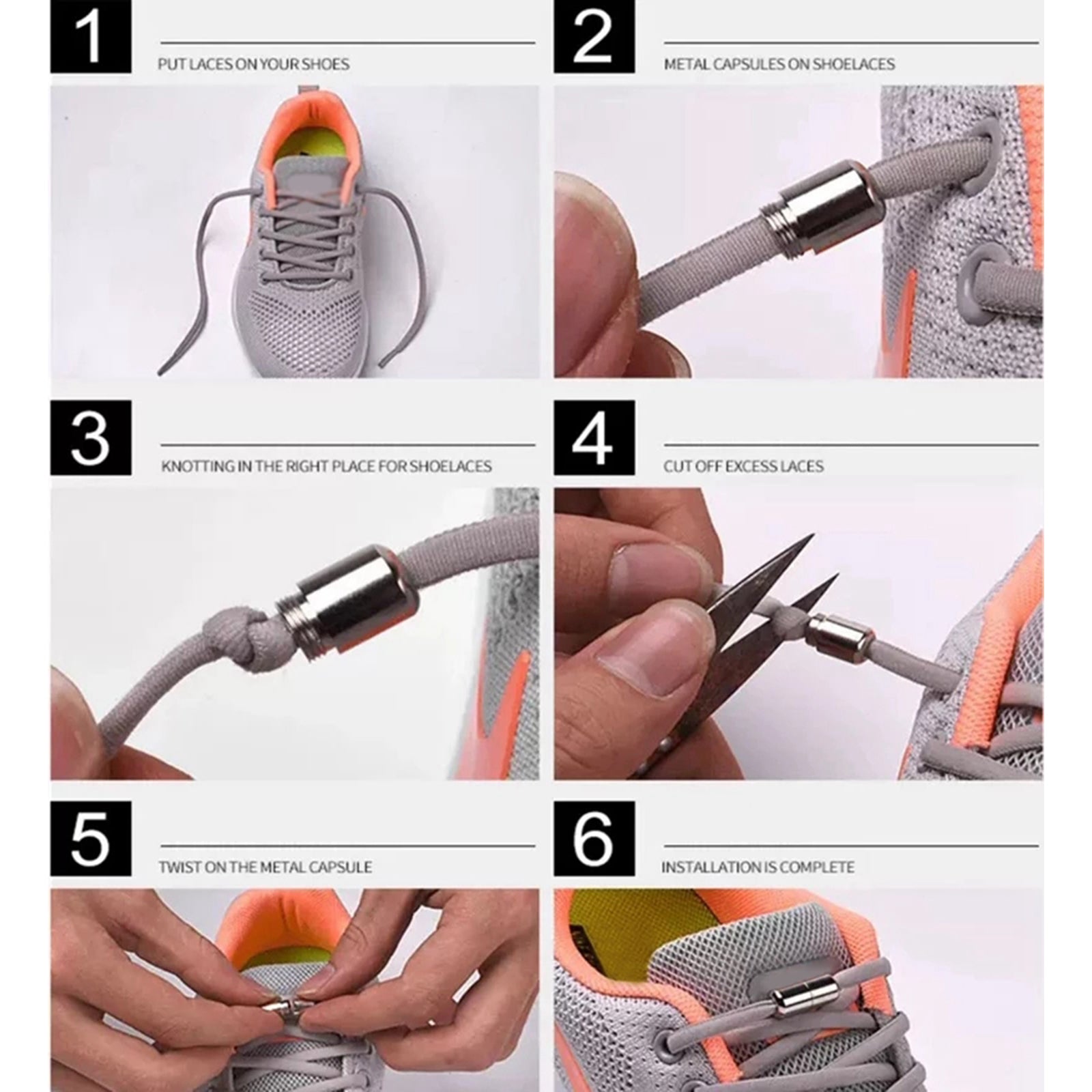 1

PUT LACES ON YOUR SHOES

2

METAL CAPSULES ON SHOELACES

3

KNOTTING IN THE RIGHT PLACE FOR SHOELACES

4

CUT OFF EXCESS LACES

5

TWIST ON THE METAL CAPSULE

6

INSTALLATION IS COMPLETE