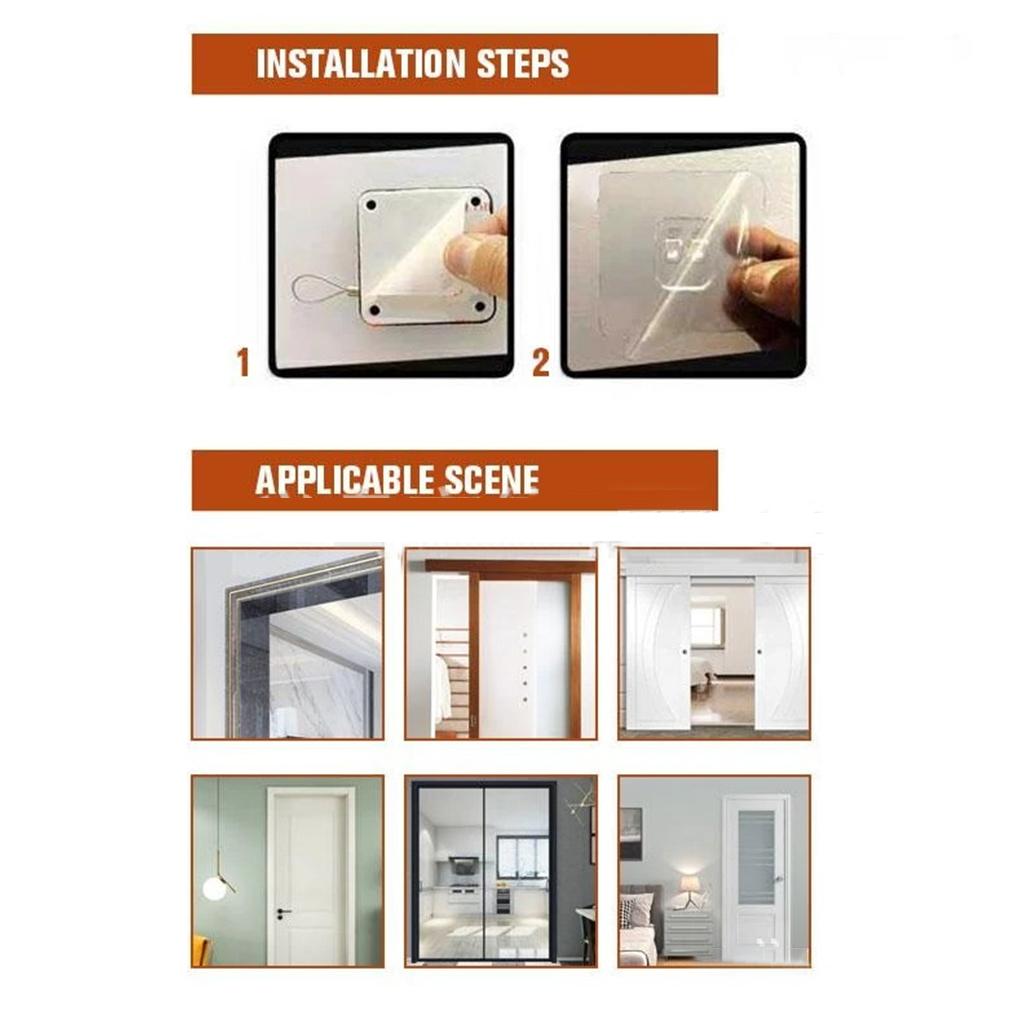 INSTALLATION STEPS

1

2

APPLICABLE SCENE