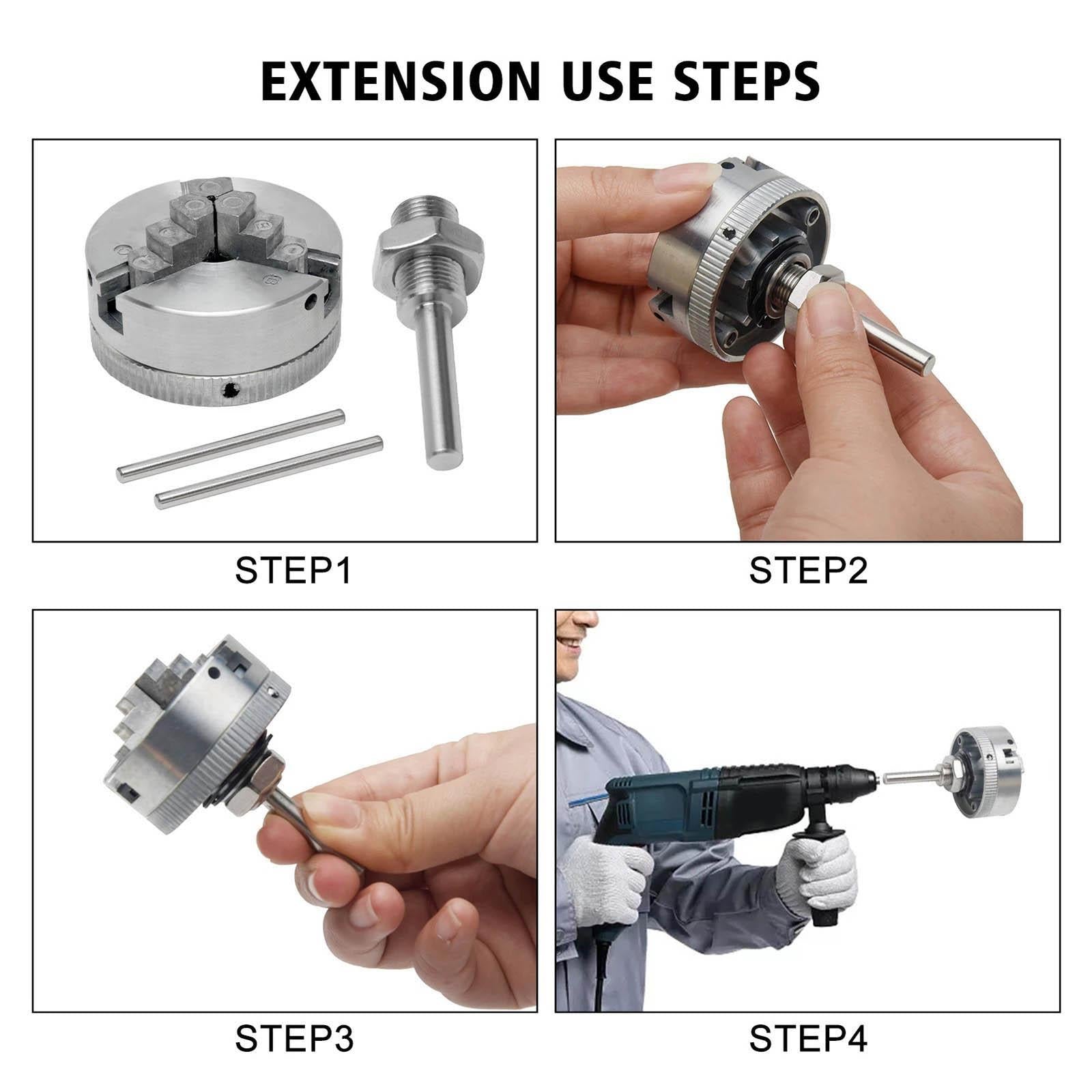 EXTENSION USE STEPS

STEP1

STEP2

STEP3

STEP4