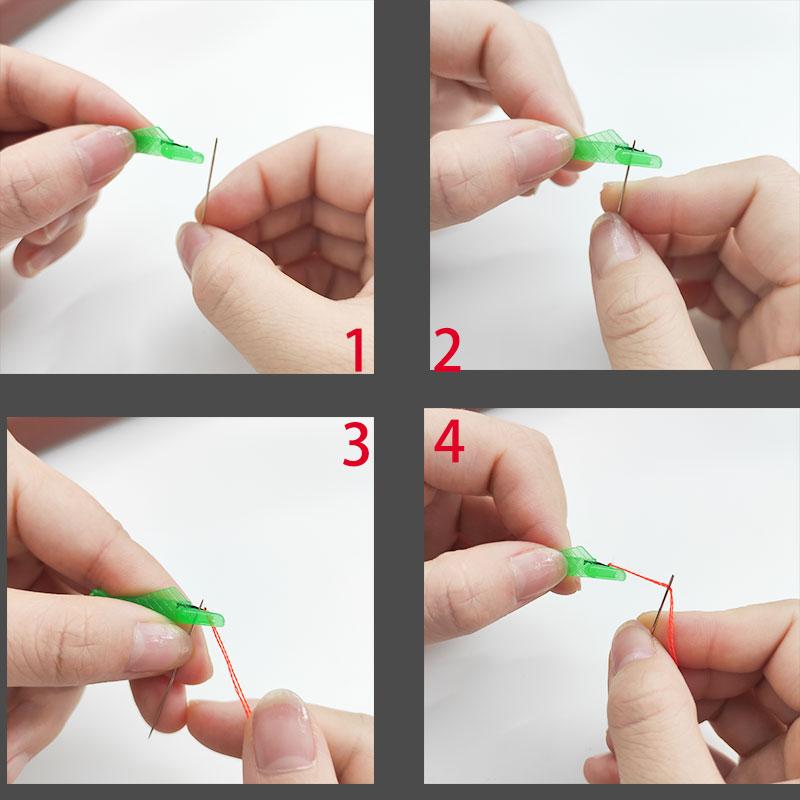 1
2
3
4