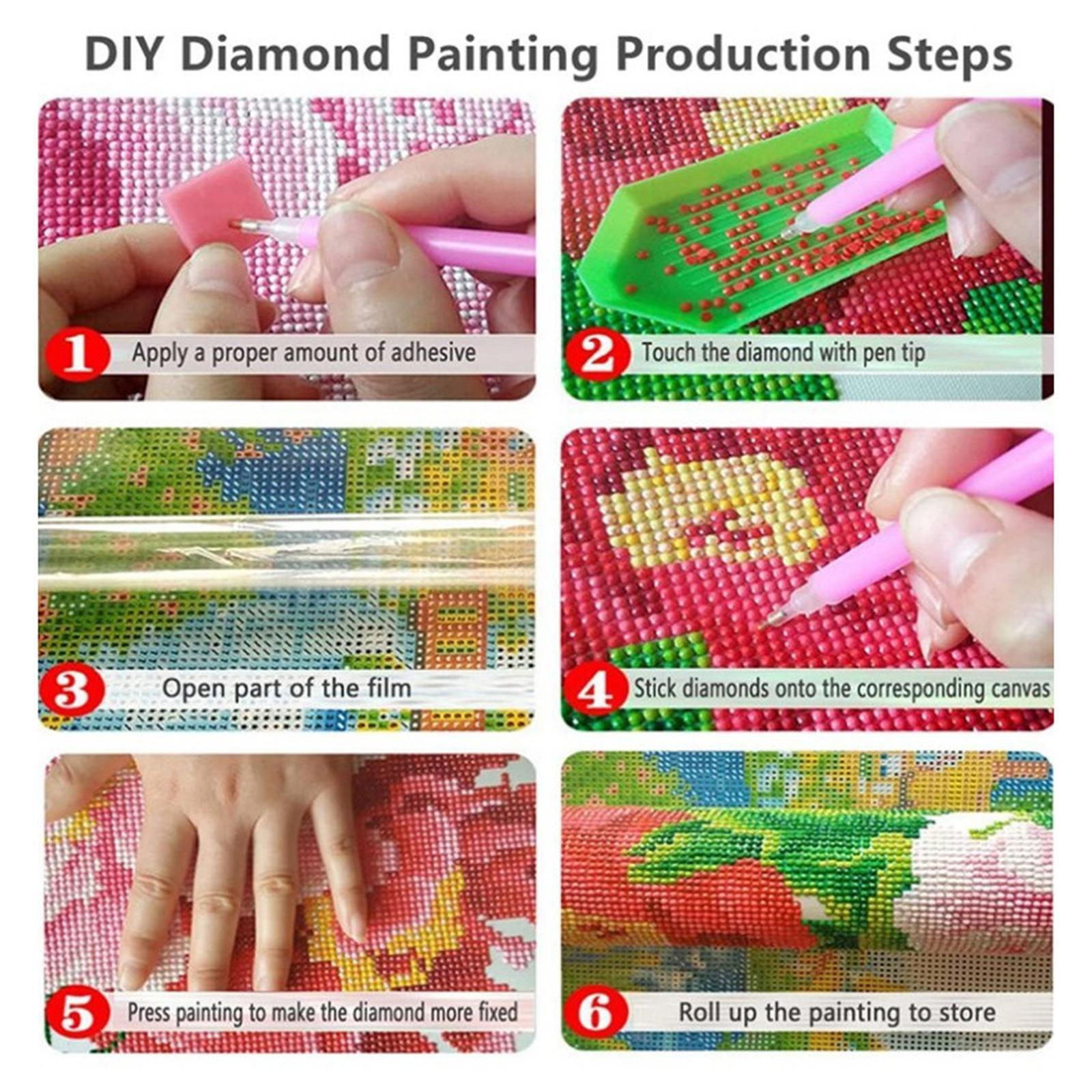 DIY Diamond Painting Production Steps

1 Apply a proper amount of adhesive

2 Touch the diamond with pen tip

3 Open part of the film

4 Stick diamonds onto the corresponding canvas

5 Press painting to make the diamond more fixed

6 Roll up the painting to store