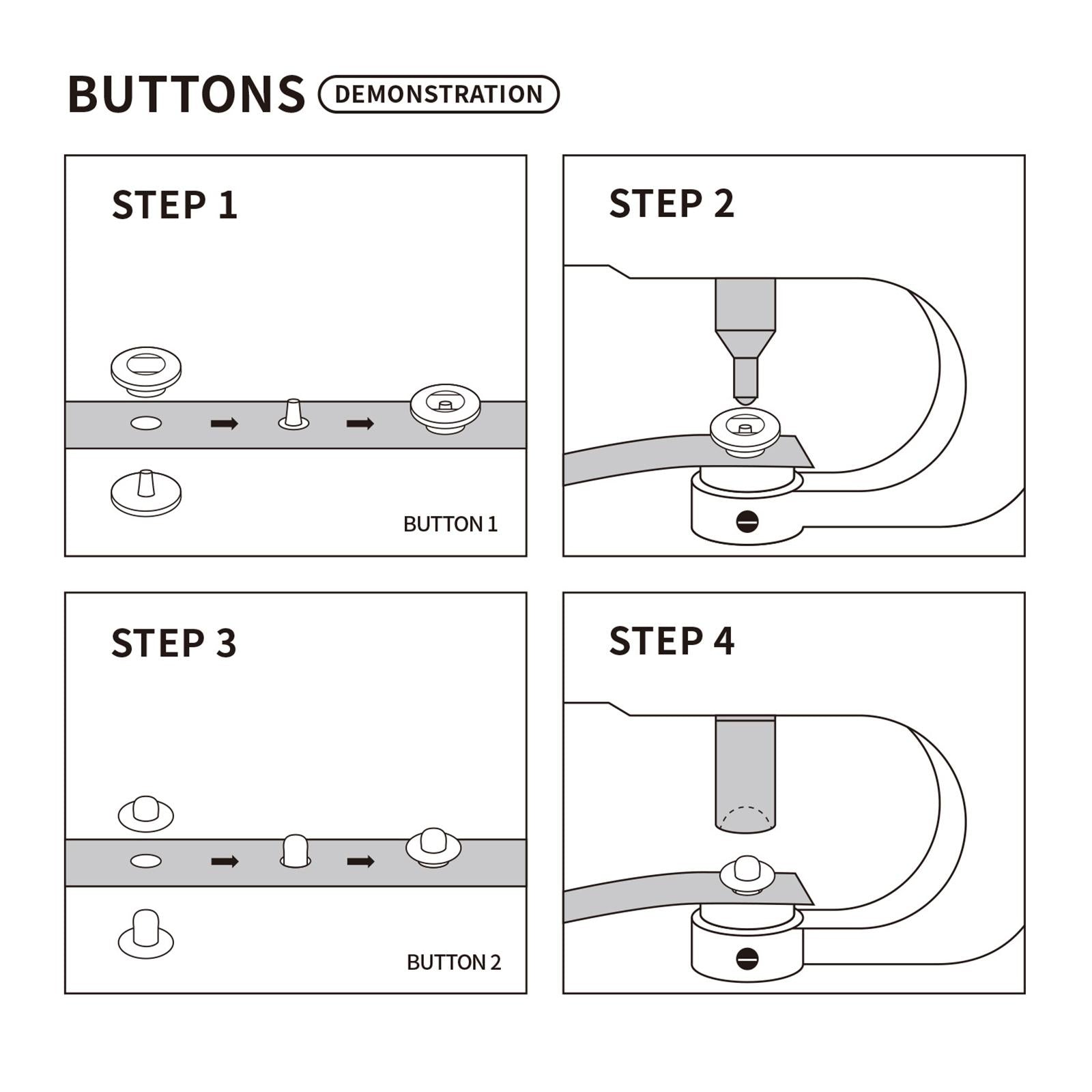 BUTTONS DEMONSTRATION

STEP 1

BUTTON 1

STEP 2

STEP 3

BUTTON 2

STEP 4