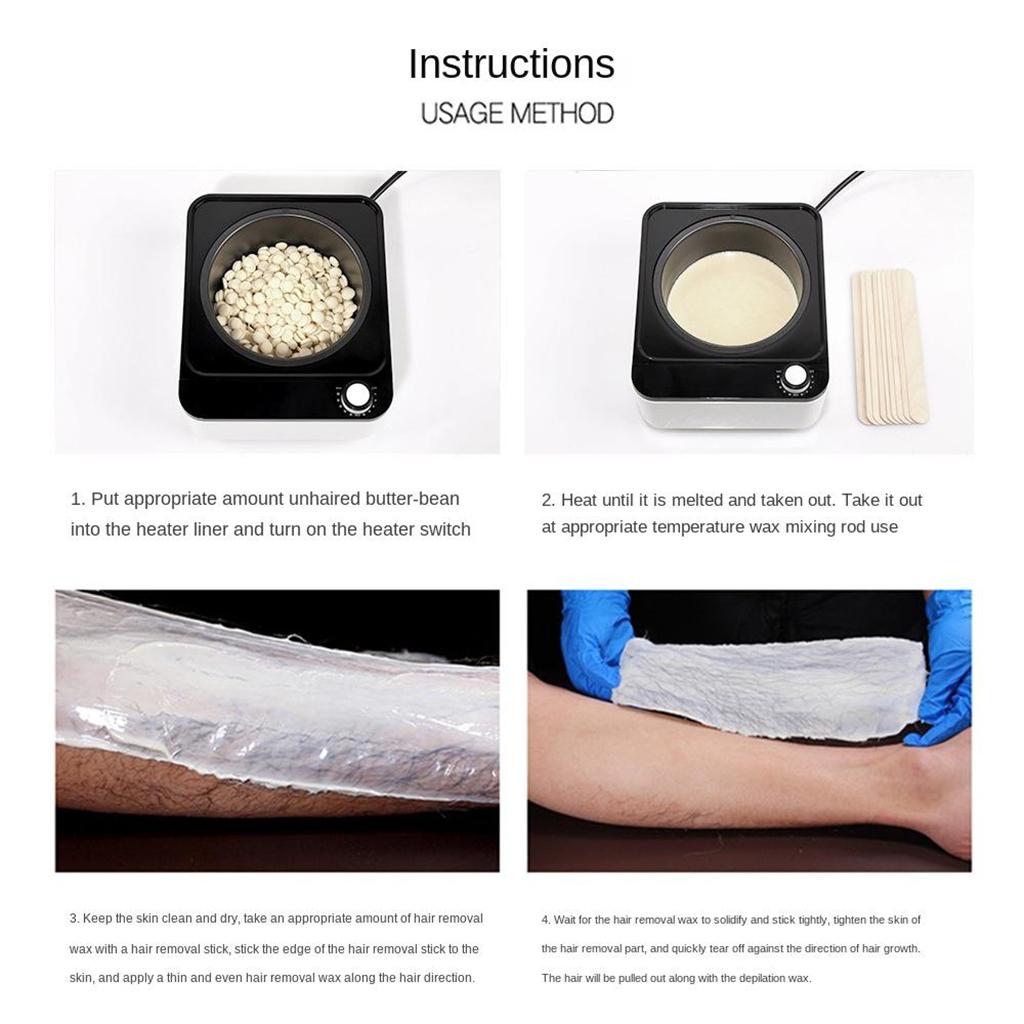 Instructions
USAGE METHOD

1. Put appropriate amount unhaired butter-bean into the heater liner and turn on the heater switch

2. Heat until it is melted and taken out. Take it out at appropriate temperature wax mixing rod use

3. Keep the skin clean and dry, take an appropriate amount of hair removal wax with a hair removal stick, stick the edge of the hair removal stick to the skin, and apply a thin and even hair removal wax along the hair direction.

4. Wait for the hair removal wax to solidify and stick tightly, tighten the skin of the hair removal part, and quickly tear off against the direction of hair growth. The hair will be pulled out along with the depilation wax.