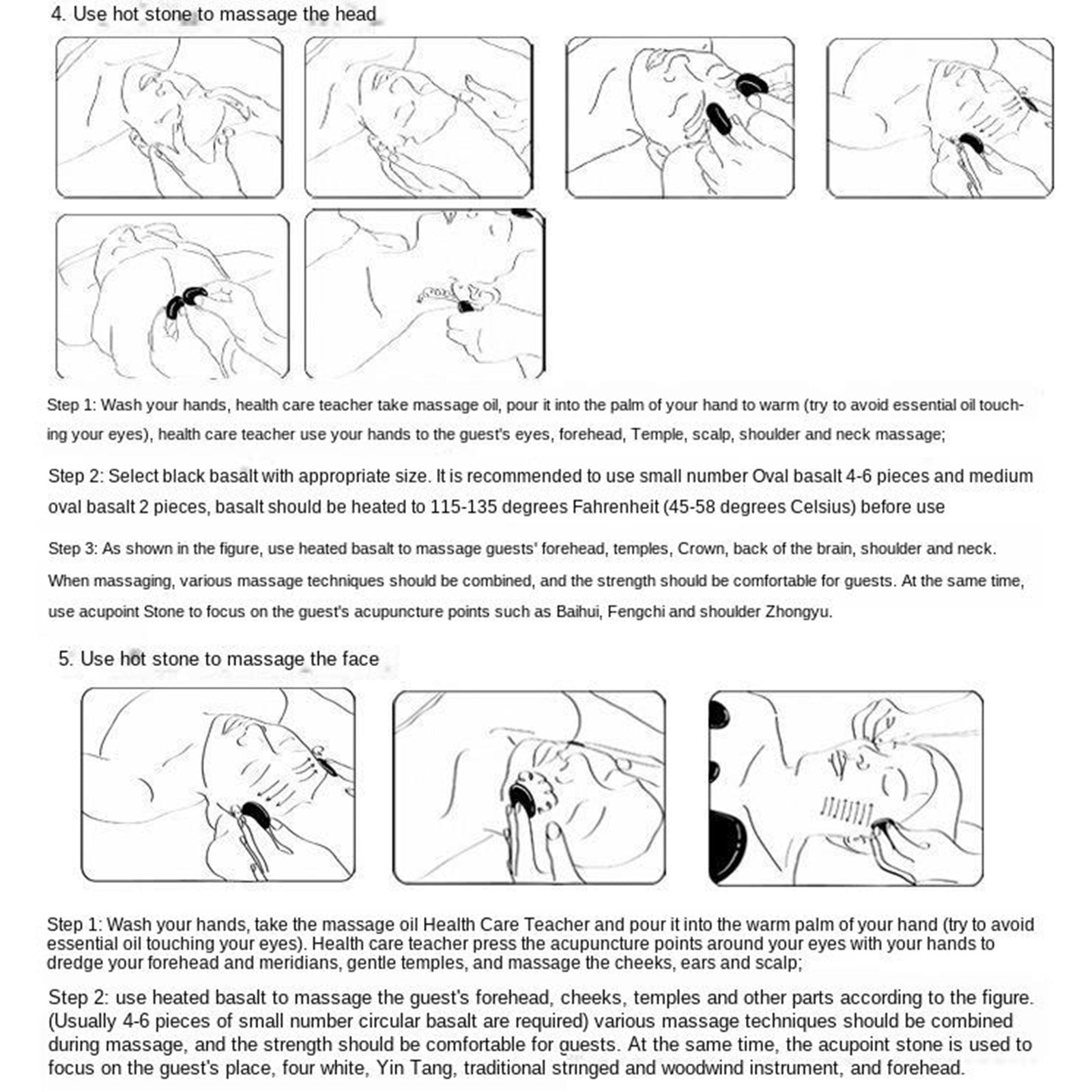 4. Use hot stone to massage the head

Step 1: Wash your hands, health care teacher take massage oil, pour it into the palm of your hand to warm (try to avoid essential oil touching your eyes), health care teacher use your hands to the guest's eyes, forehead, Temple, scalp, shoulder and neck massage;

Step 2: Select black basalt with appropriate size. It is recommended to use small number Oval basalt 4-6 pieces and medium oval basalt 2 pieces, basalt should be heated to 115-135 degrees Fahrenheit (45-58 degrees Celsius) before use

Step 3: As shown in the figure, use heated basalt to massage guests' forehead, temples, Crown, back of the brain, shoulder and neck. When massaging, various massage techniques should be combined, and the strength should be comfortable for guests. At the same time, use acupoint Stone to focus on the guest's acupuncture points such as Baihui, Fengchi and shoulder Zhongyu.

5. Use hot stone to massage the face

Step 1: Wash your hands, take the massage oil Health Care Teacher and pour it into the warm palm of your hand (try to avoid essential oil touching your eyes). Health care teacher press the acupuncture points around your eyes with your hands to dredge your forehead and meridians, gentle temples, and massage the cheeks, ears and scalp;

Step 2: use heated basalt to massage the guest's forehead, cheeks, temples and other parts according to the figure. (Usually 4-6 pieces of small number circular basalt are required) various massage techniques should be combined during massage, and the strength should be comfortable for guests. At the same time, the acupoint stone is used to focus on the guest's place, four white, Yin Tang, traditional stringed and woodwind instrument, and forehead.