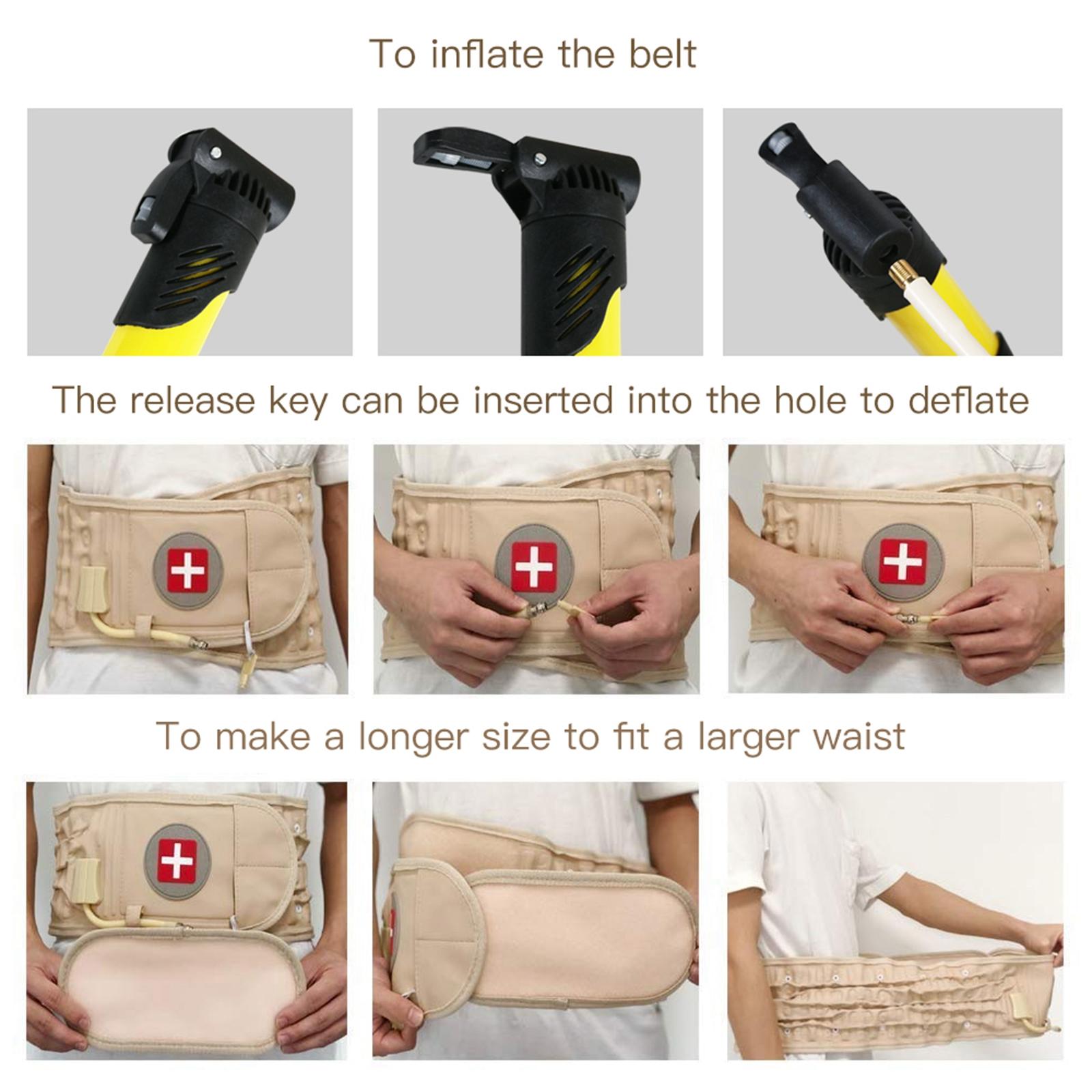 To inflate the belt

The release key can be inserted into the hole to deflate

To make a longer size to fit a larger waist