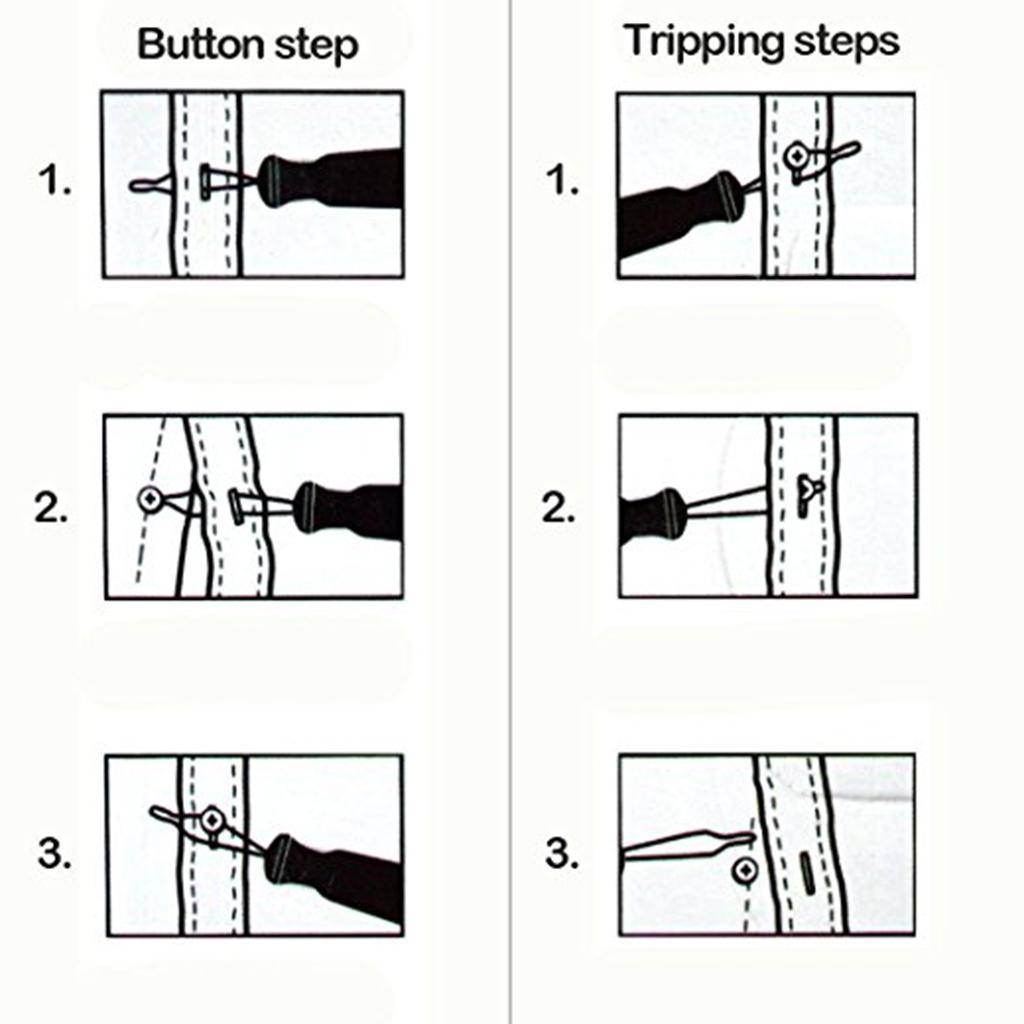 Button step

1.

2.

3.

Tripping steps

1.

2.

3.