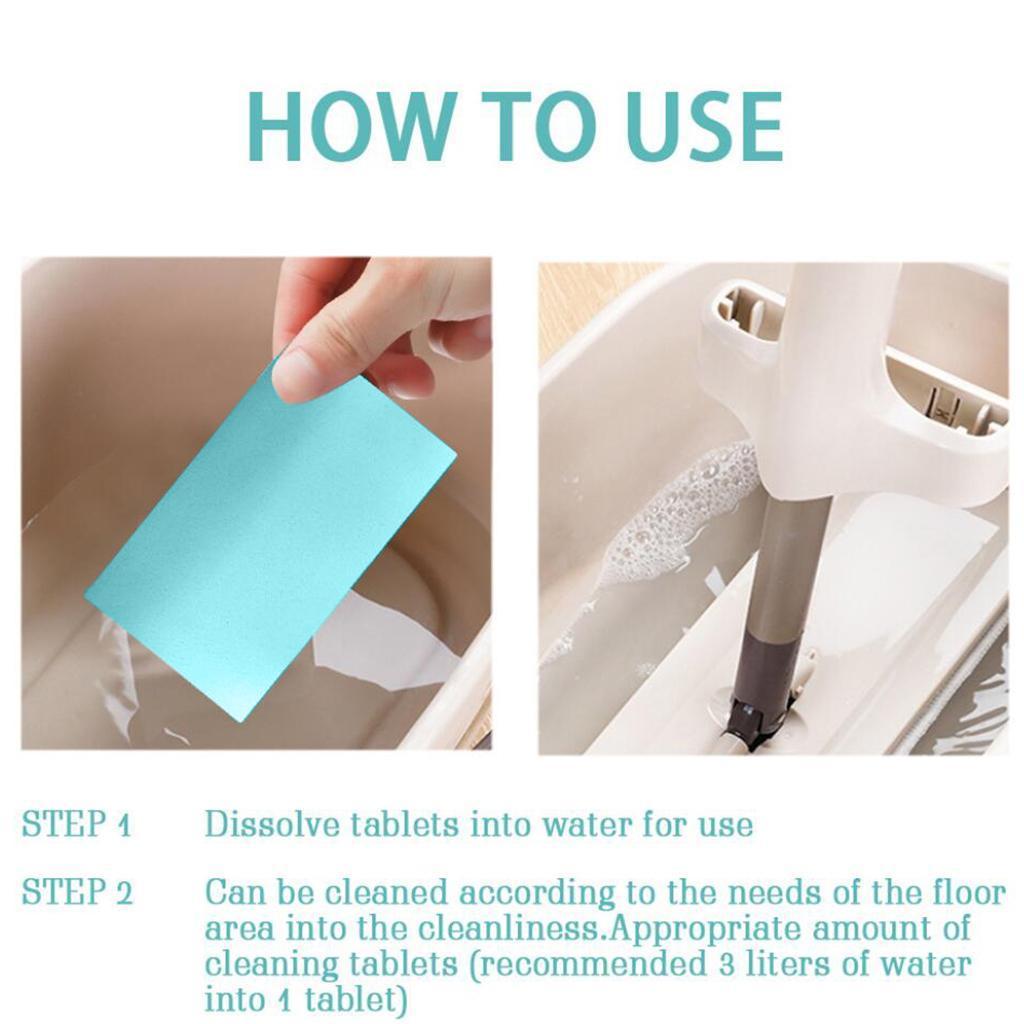 HOW TO USE

STEP 1 Dissolve tablets into water for use

STEP 2 Can be cleaned according to the needs of the floor area into the cleanliness.Appropriate amount of cleaning tablets (recommended 3 liters of water into 1 tablet)