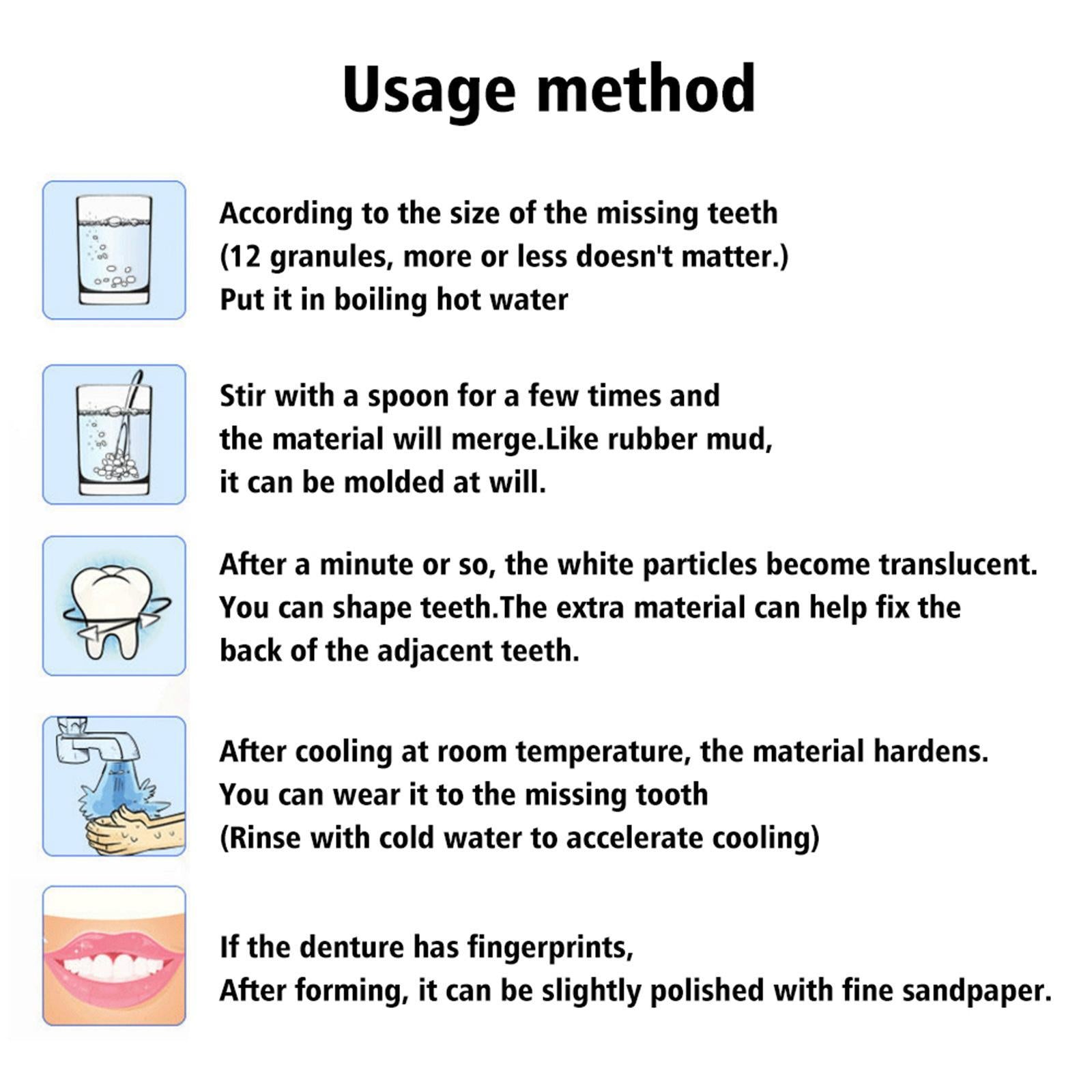 Usage method

According to the size of the missing teeth
(12 granules, more or less doesn't matter.)
Put it in boiling hot water

Stir with a spoon for a few times and
the material will merge.Like rubber mud,
it can be molded at will.

After a minute or so, the white particles become translucent.
You can shape teeth.The extra material can help fix the
back of the adjacent teeth.

After cooling at room temperature, the material hardens.
You can wear it to the missing tooth
(Rinse with cold water to accelerate cooling)

If the denture has fingerprints,
After forming, it can be slightly polished with fine sandpaper.