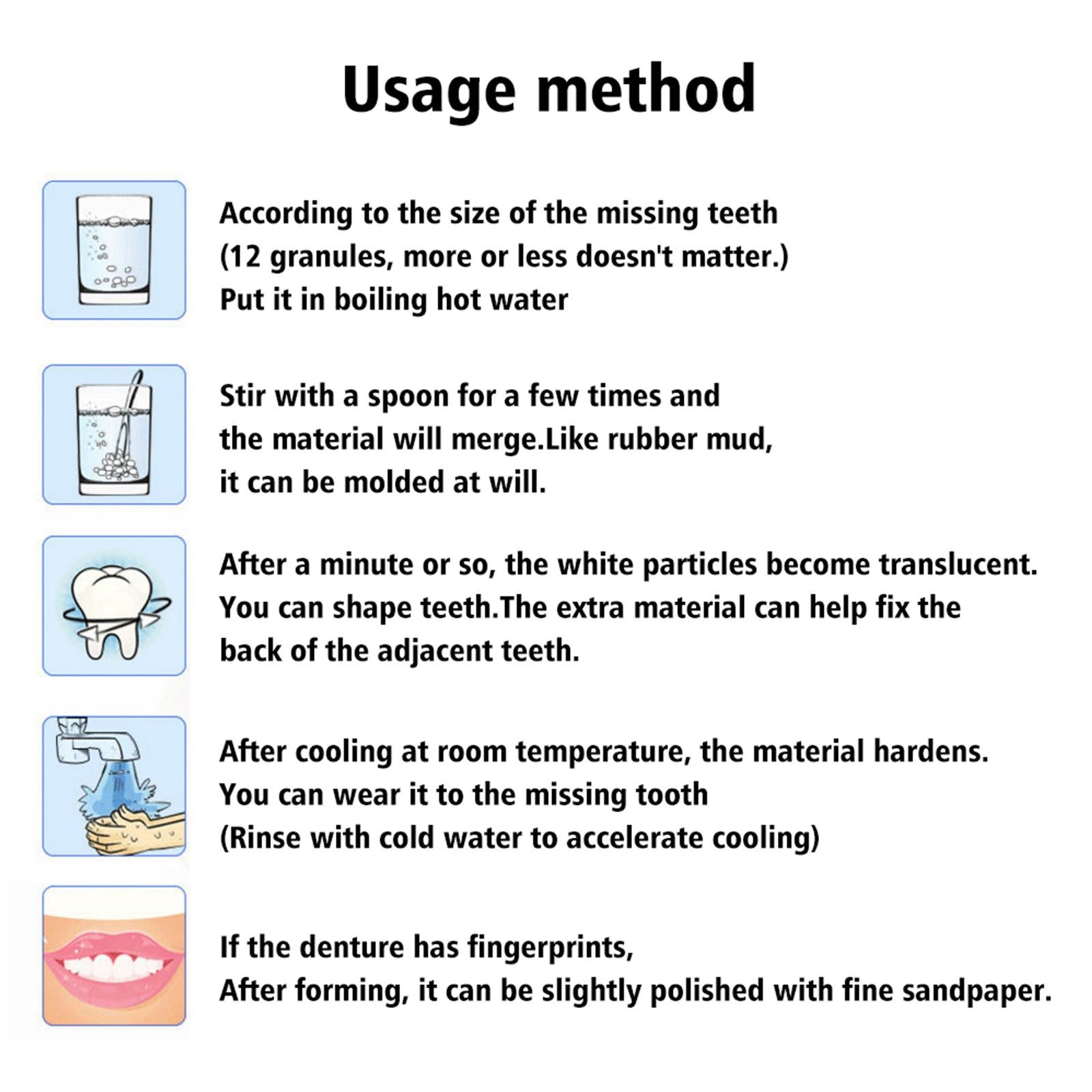 Usage method

According to the size of the missing teeth
(12 granules, more or less doesn't matter.)
Put it in boiling hot water

Stir with a spoon for a few times and
the material will merge.Like rubber mud,
it can be molded at will.

After a minute or so, the white particles become translucent.
You can shape teeth.The extra material can help fix the
back of the adjacent teeth.

After cooling at room temperature, the material hardens.
You can wear it to the missing tooth
(Rinse with cold water to accelerate cooling)

If the denture has fingerprints,
After forming, it can be slightly polished with fine sandpaper.