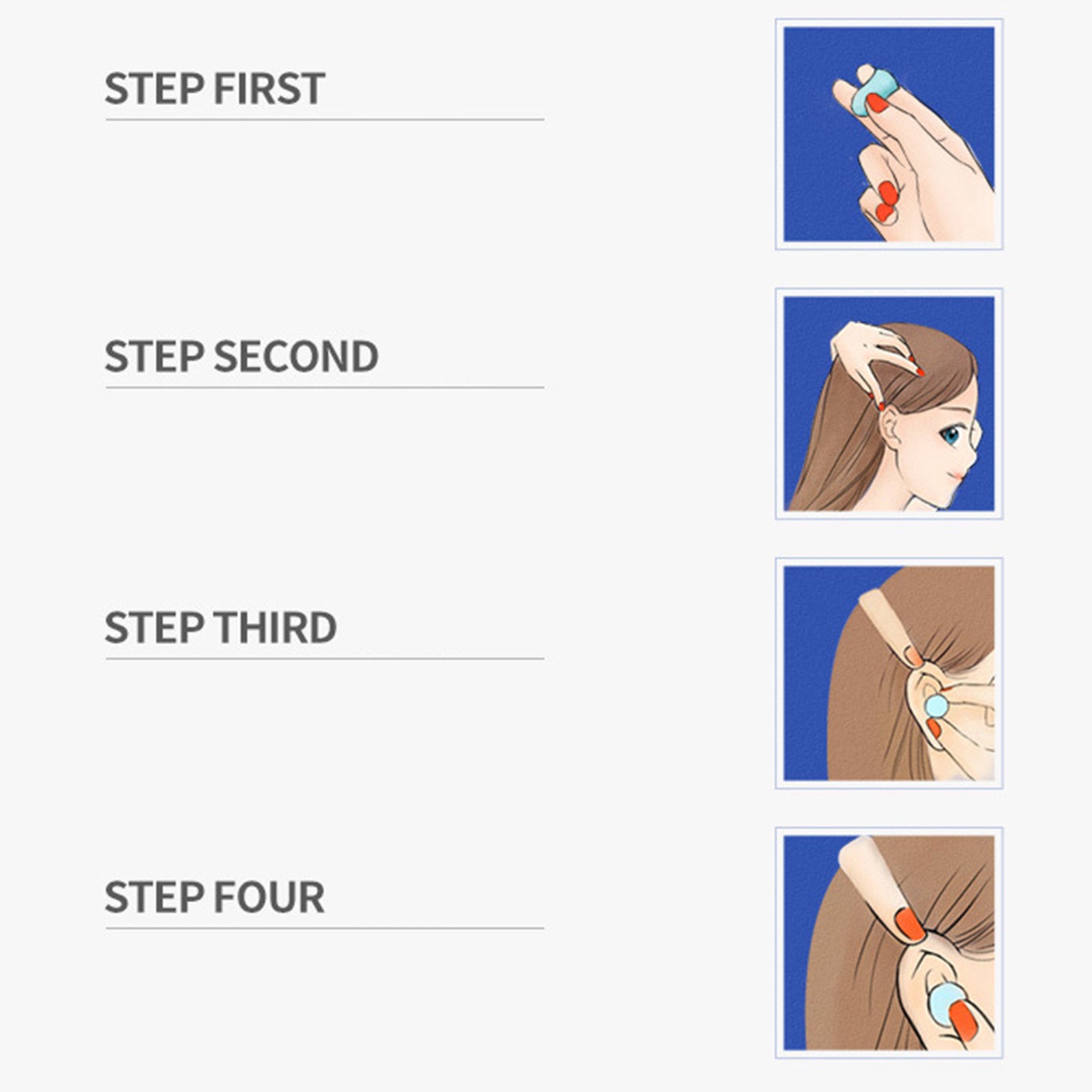 STEP FIRST

STEP SECOND

STEP THIRD

STEP FOUR