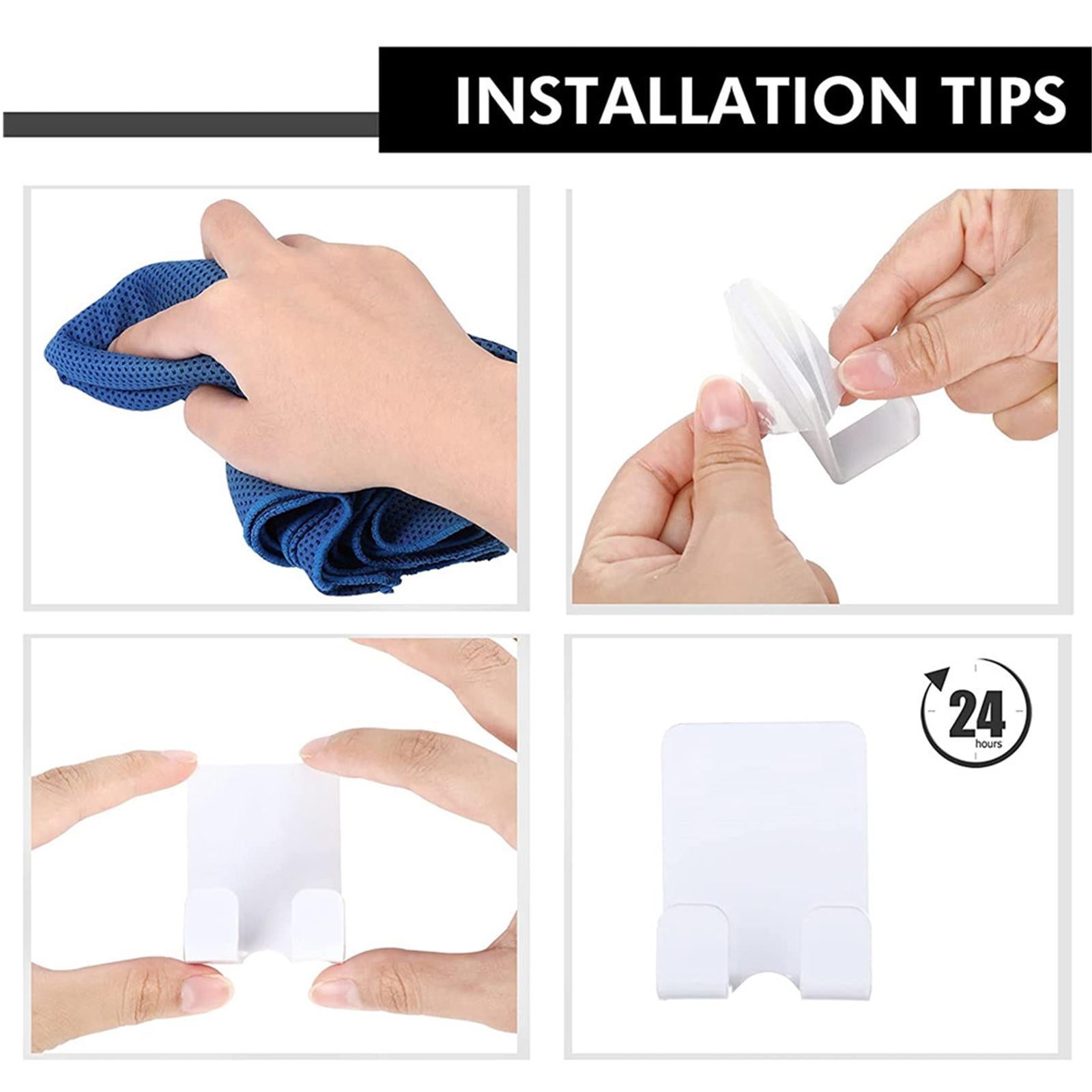 INSTALLATION TIPS

24
hours