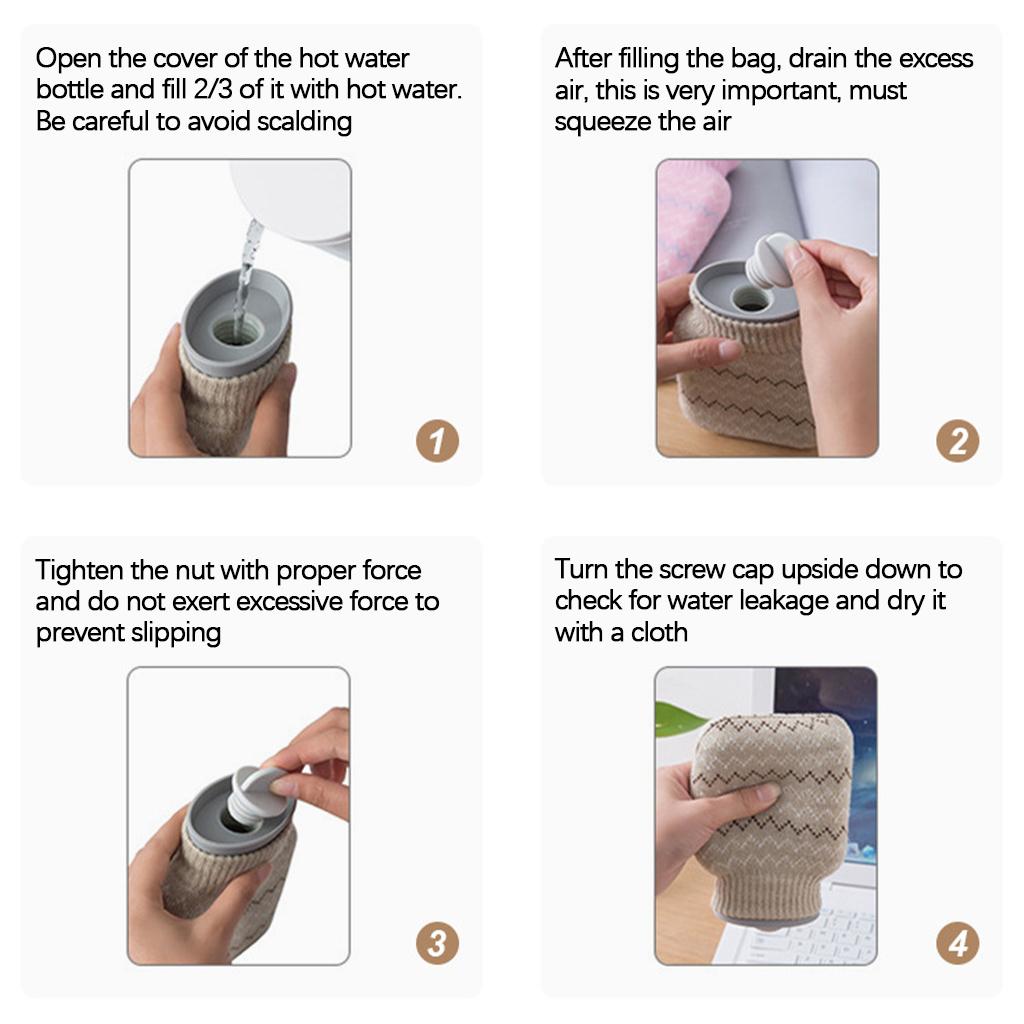 Open the cover of the hot water bottle and fill 2/3 of it with hot water. Be careful to avoid scalding

1

After filling the bag, drain the excess air, this is very important, must squeeze the air

2

Tighten the nut with proper force and do not exert excessive force to prevent slipping

3

Turn the screw cap upside down to check for water leakage and dry it with a cloth

4