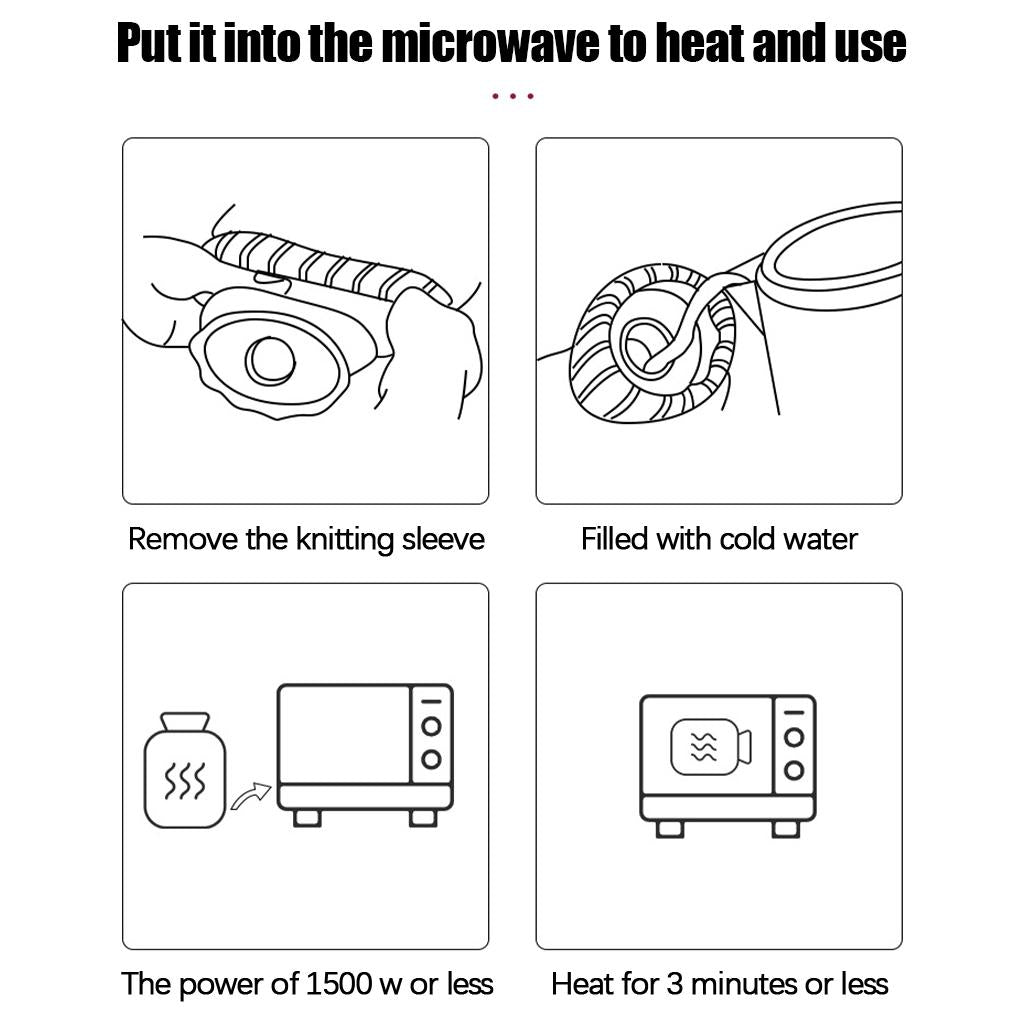 Put it into the microwave to heat and use

Remove the knitting sleeve

Filled with cold water

The power of 1500 w or less

Heat for 3 minutes or less