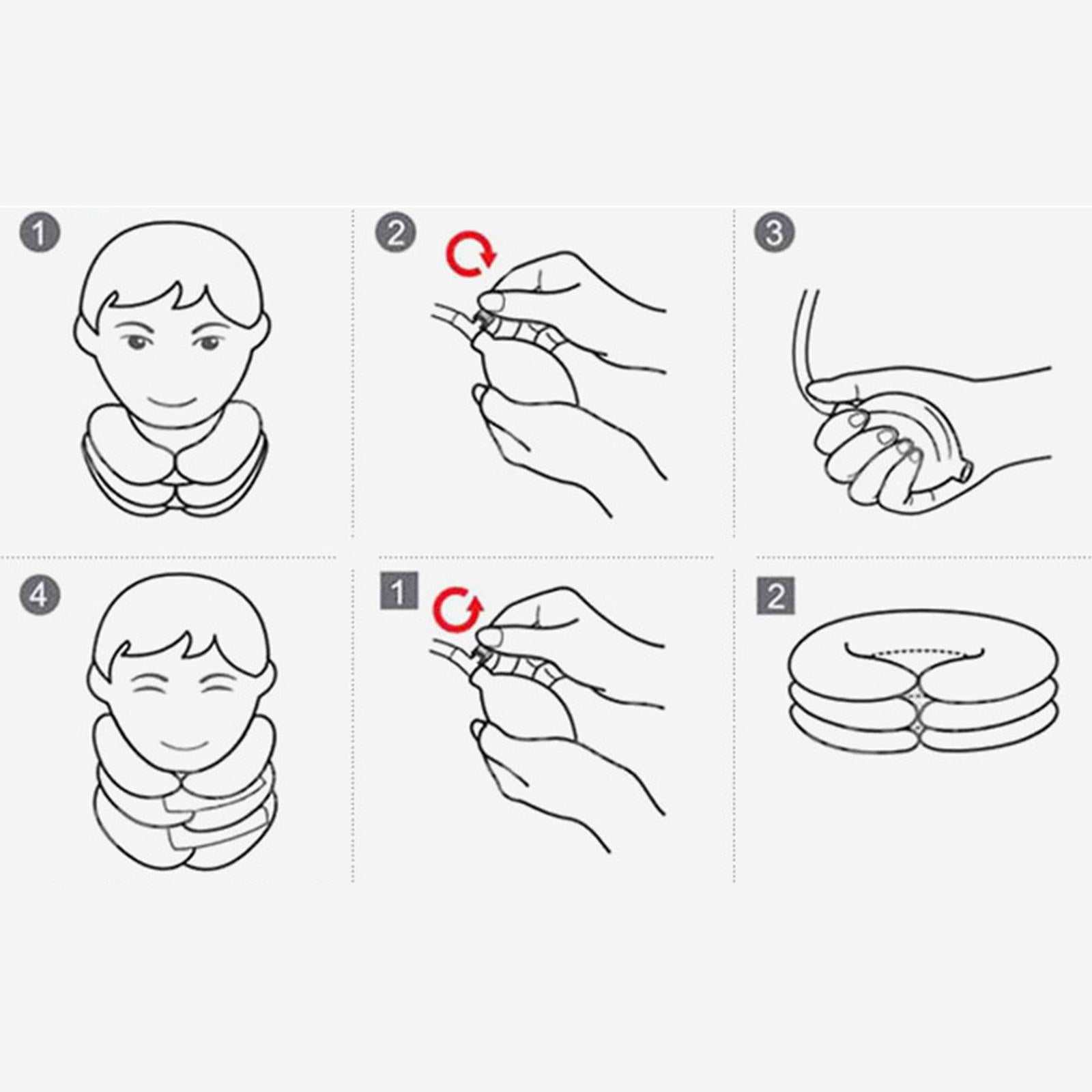 1

2

3

4

1

2