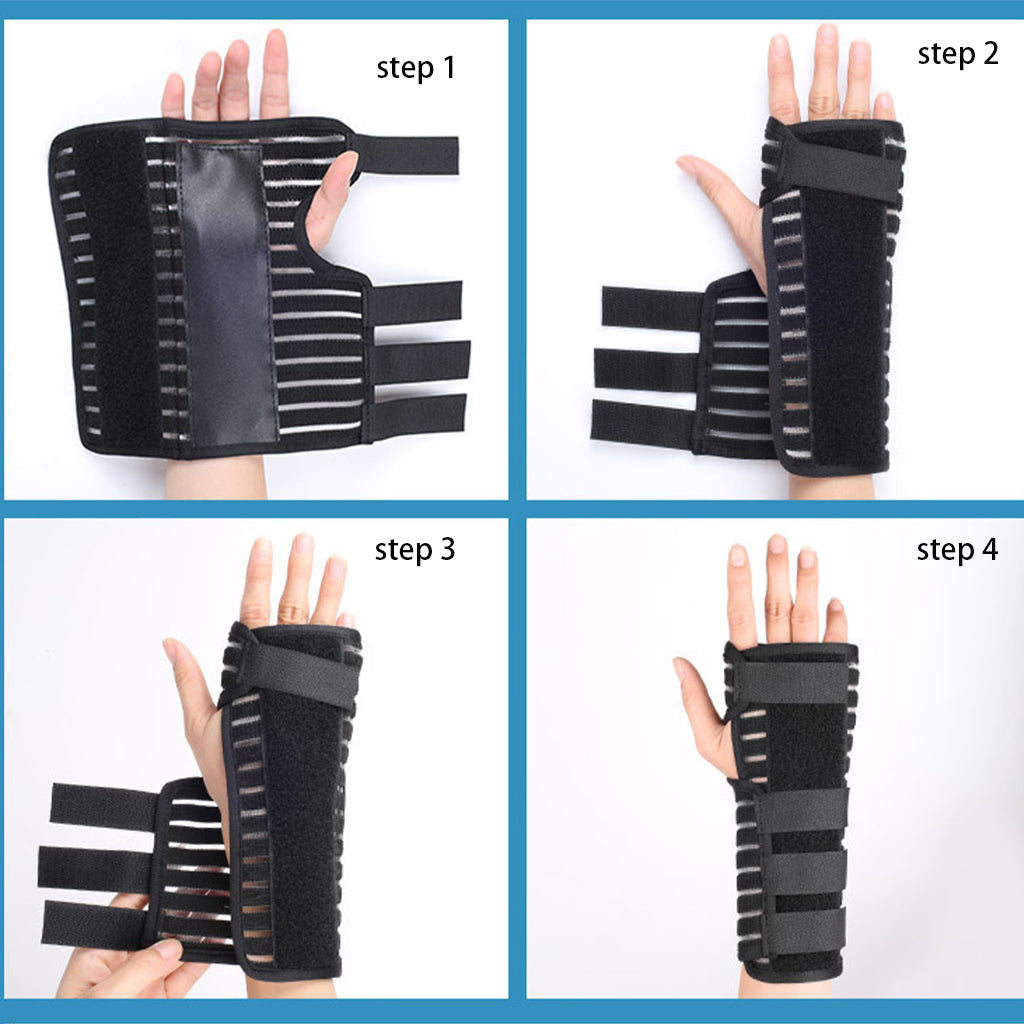 step 1

step 2

step 3

step 4