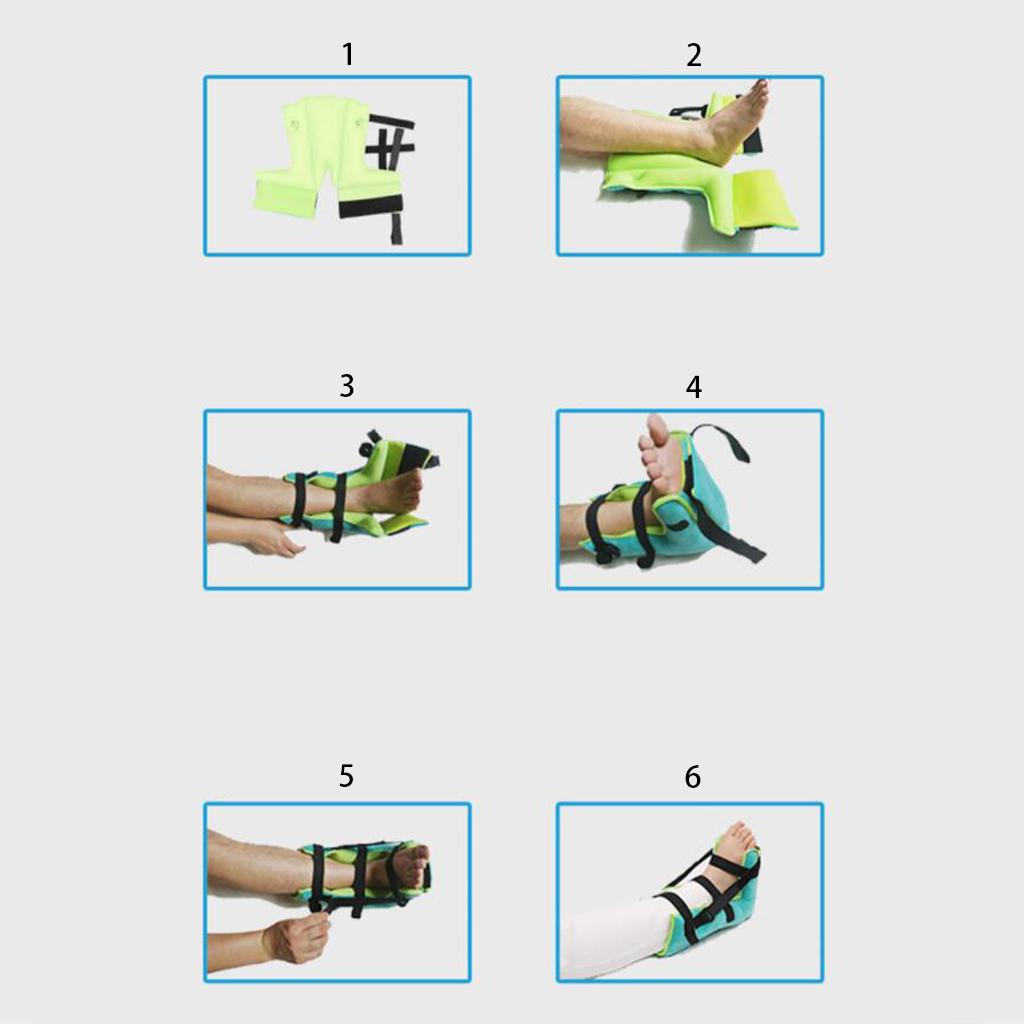 1

2

3

4

5

6