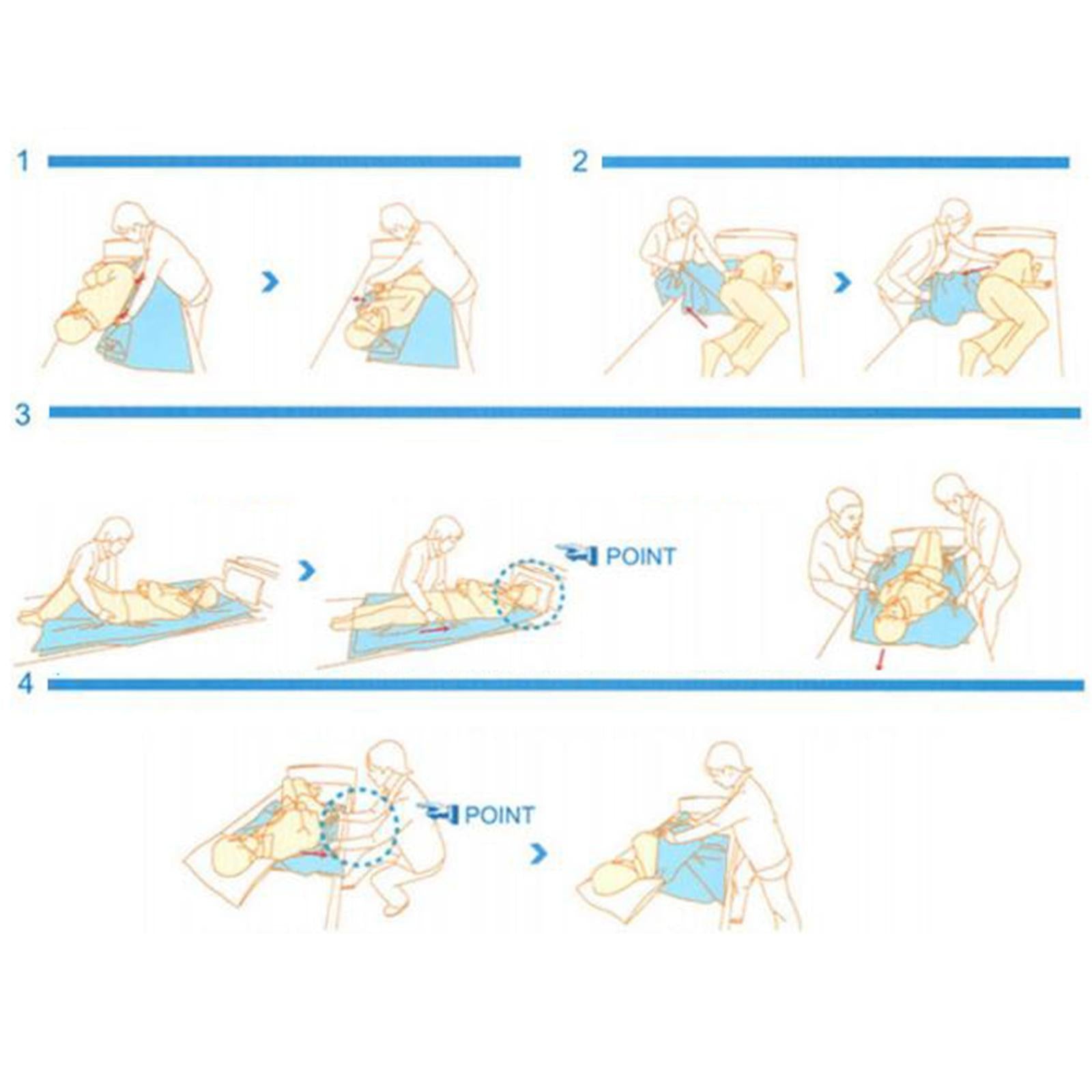 1

2

3

POINT

4

POINT