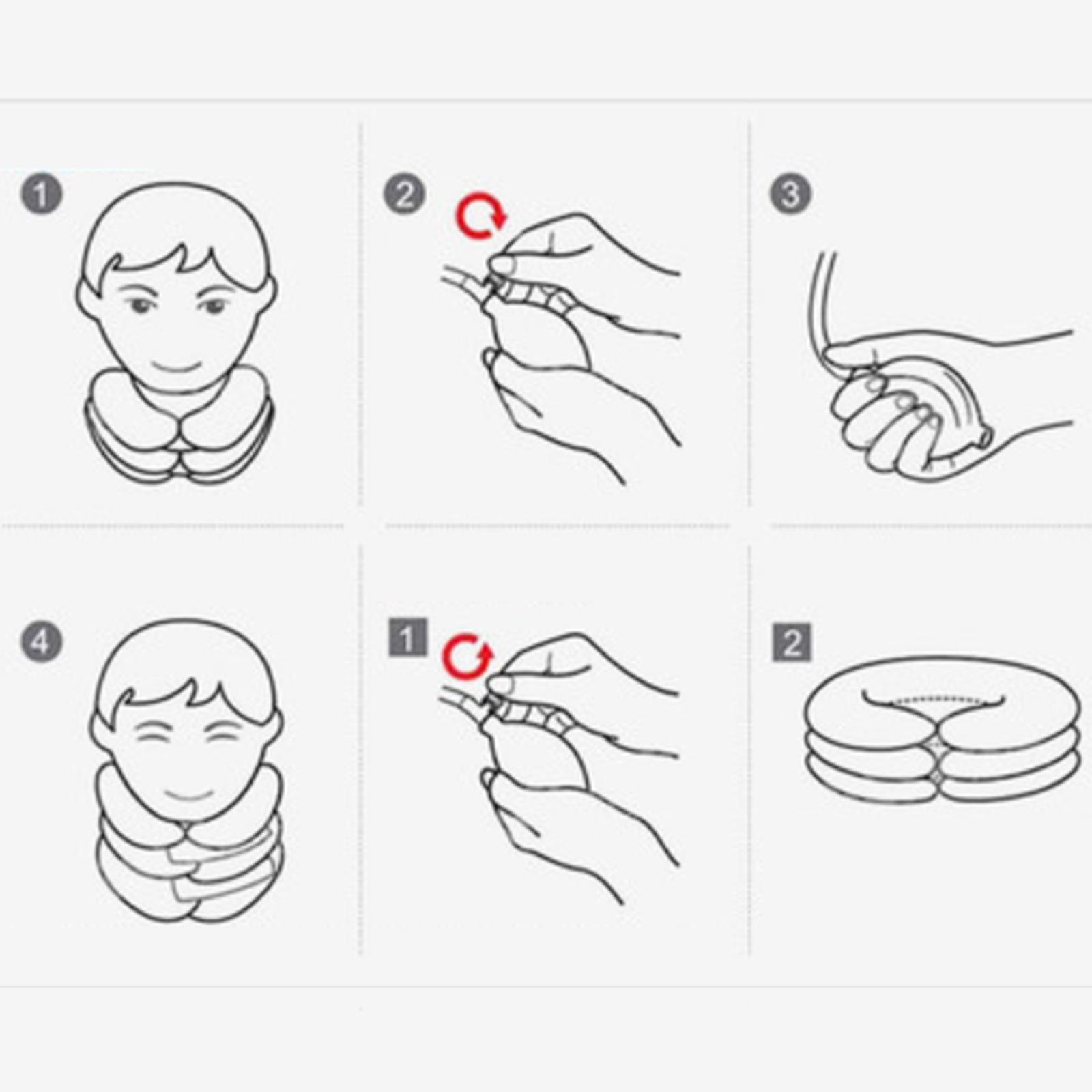 1

2

3

4

1

2