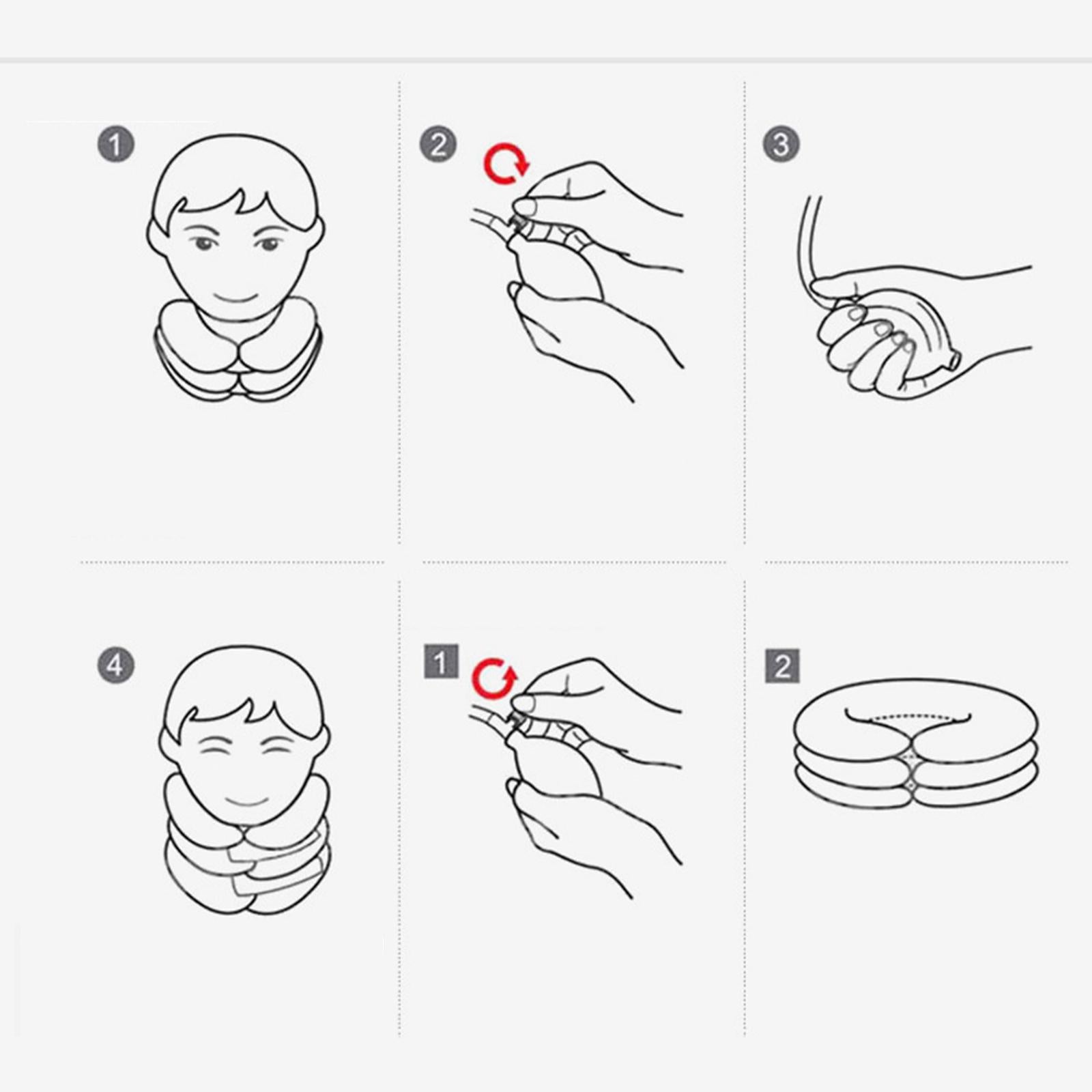 1

2

3

4

1

2