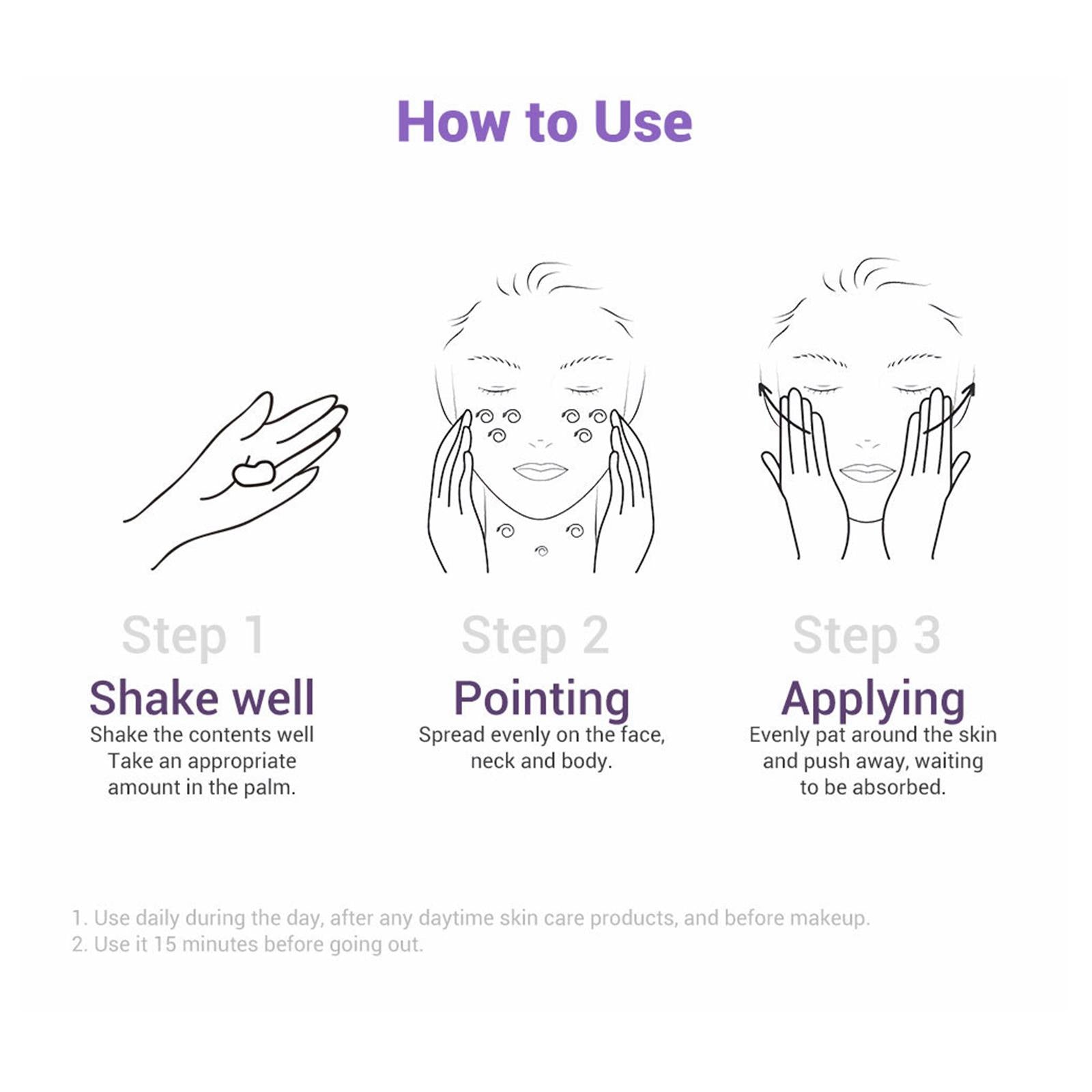 How to Use

Step 1
Shake well
Shake the contents well
Take an appropriate amount in the palm.

Step 2
Pointing
Spread evenly on the face, neck and body.

Step 3
Applying
Evenly pat around the skin and push away, waiting to be absorbed.

1. Use daily during the day, after any daytime skin care products, and before makeup.
2. Use it 15 minutes before going out.