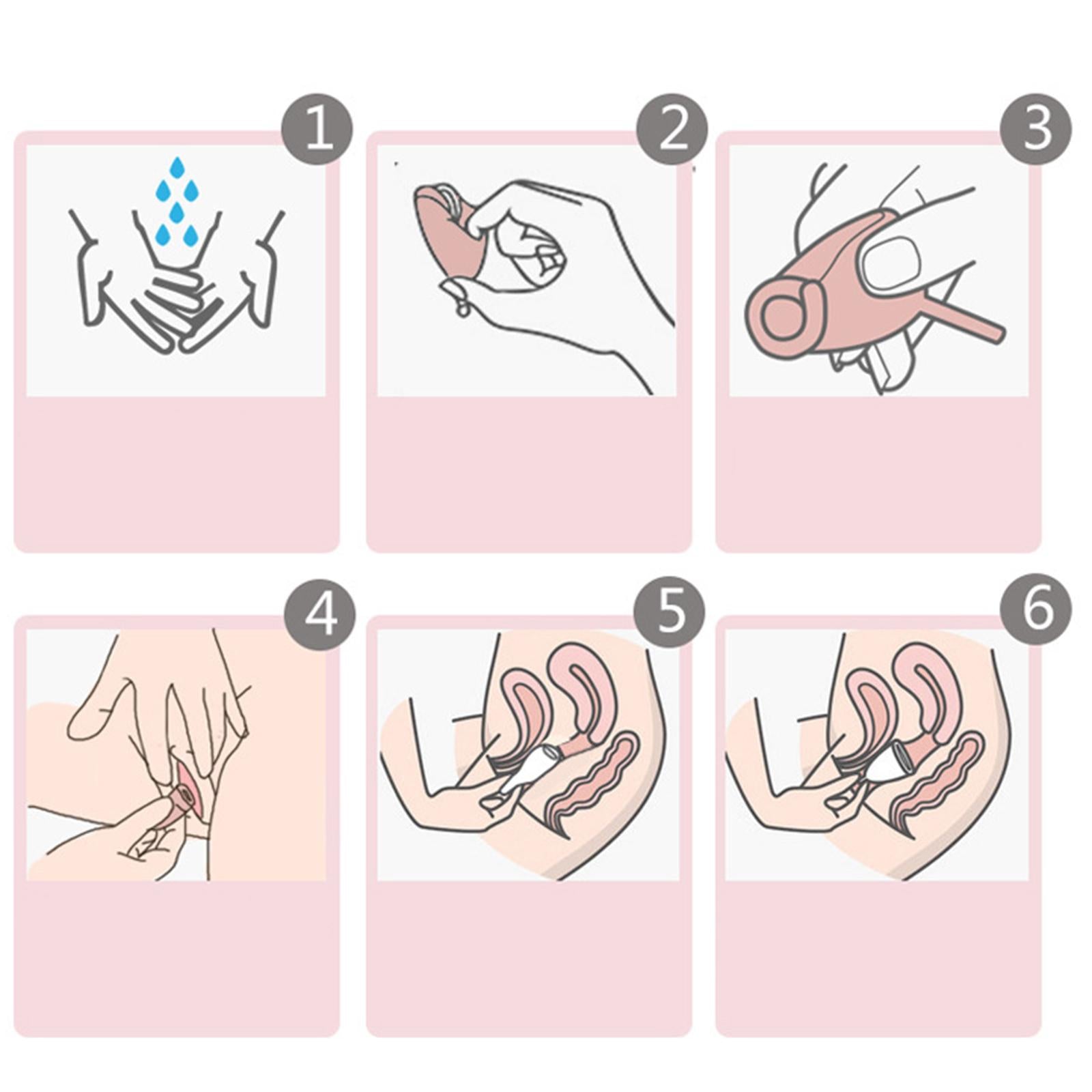 1

2

3

4

5

6