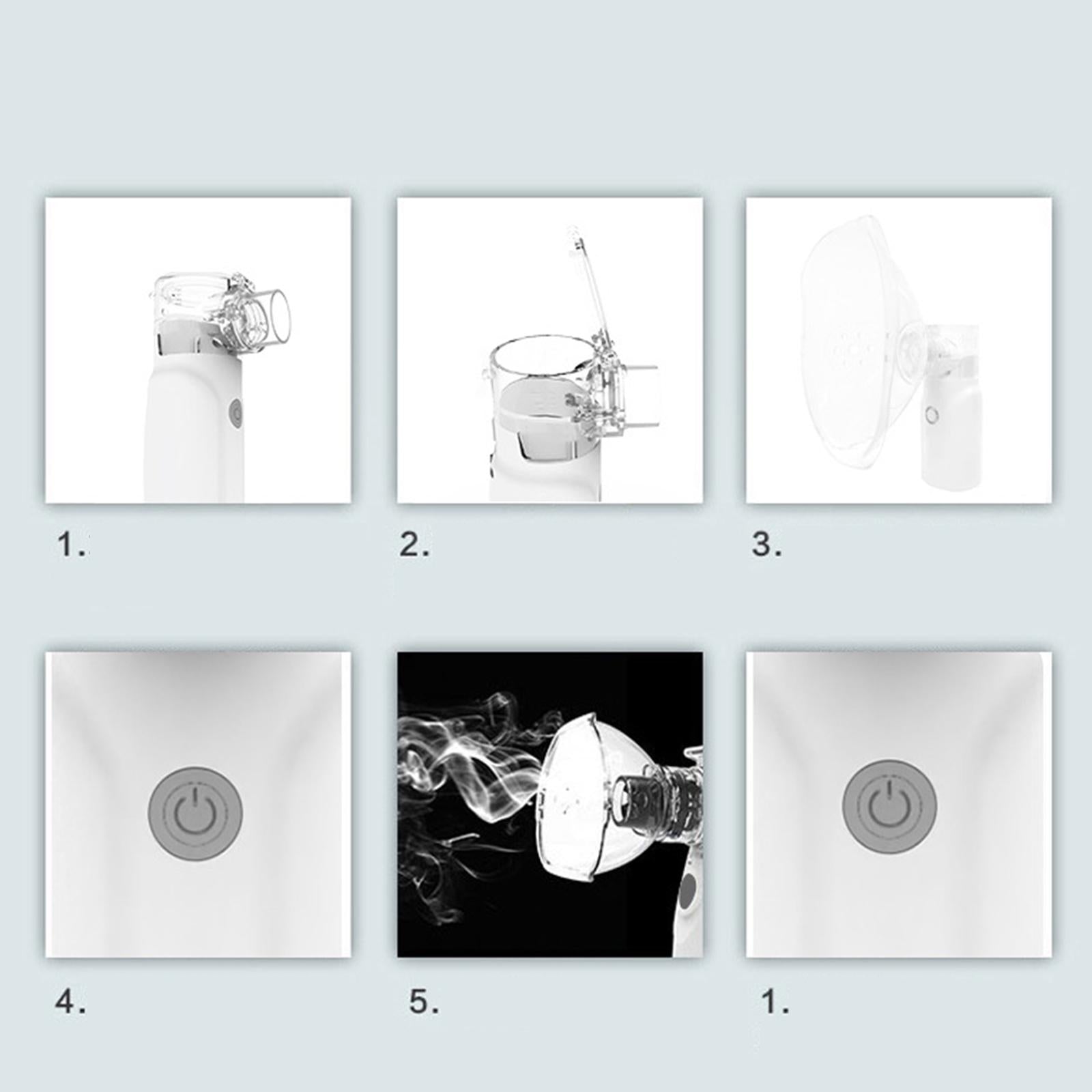 1.

2.

3.

4.

5.

1.