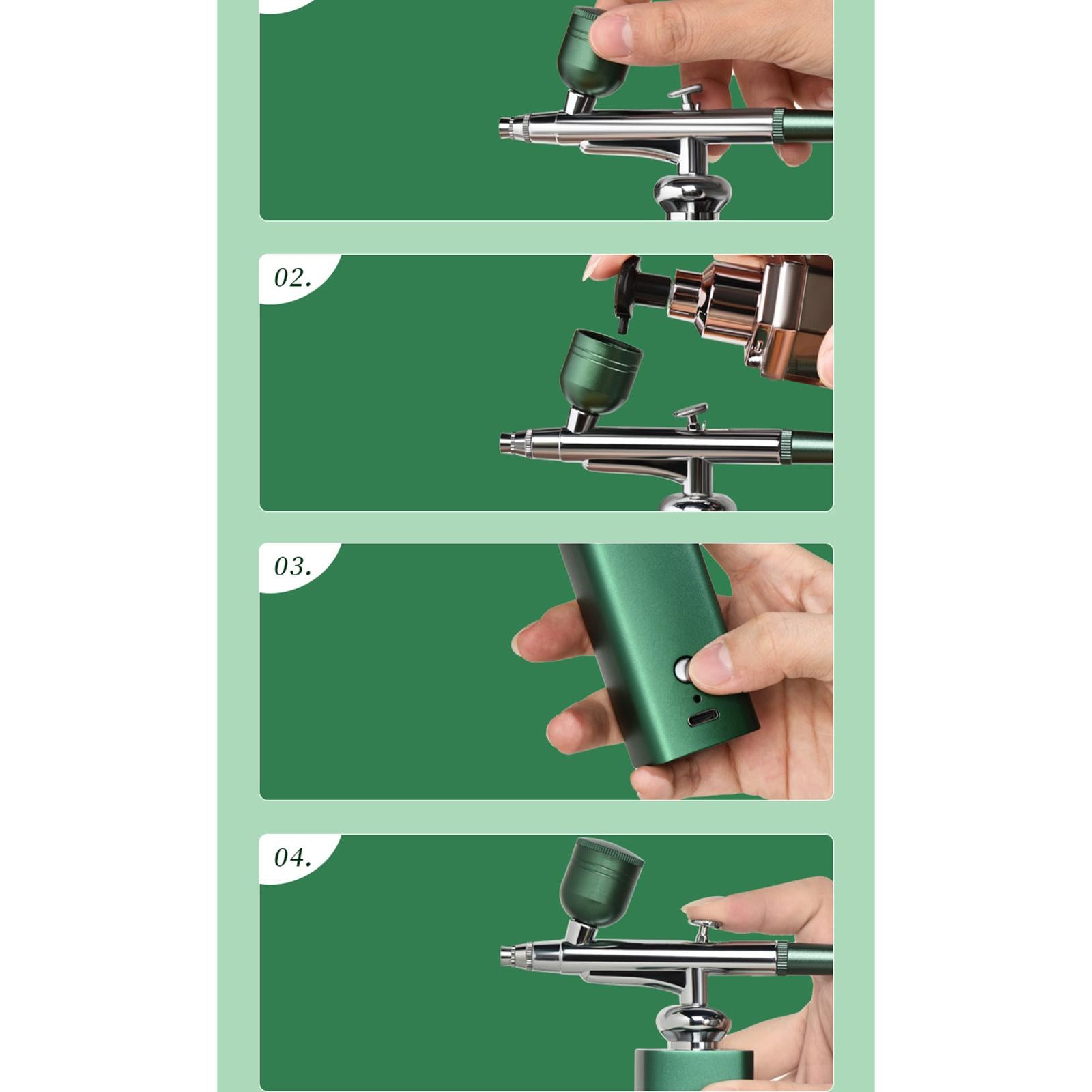 02.

03.

04.