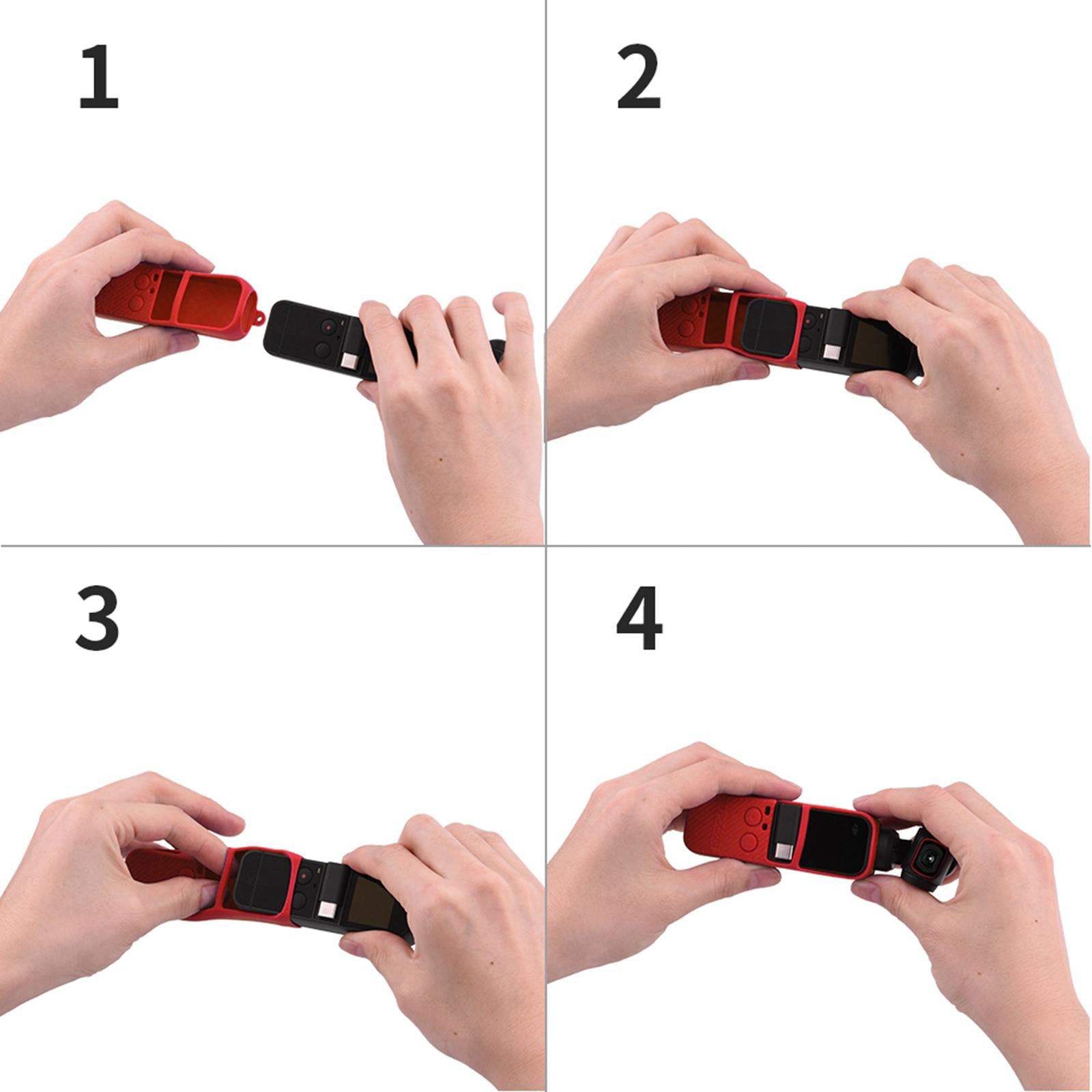 1

2

3

4