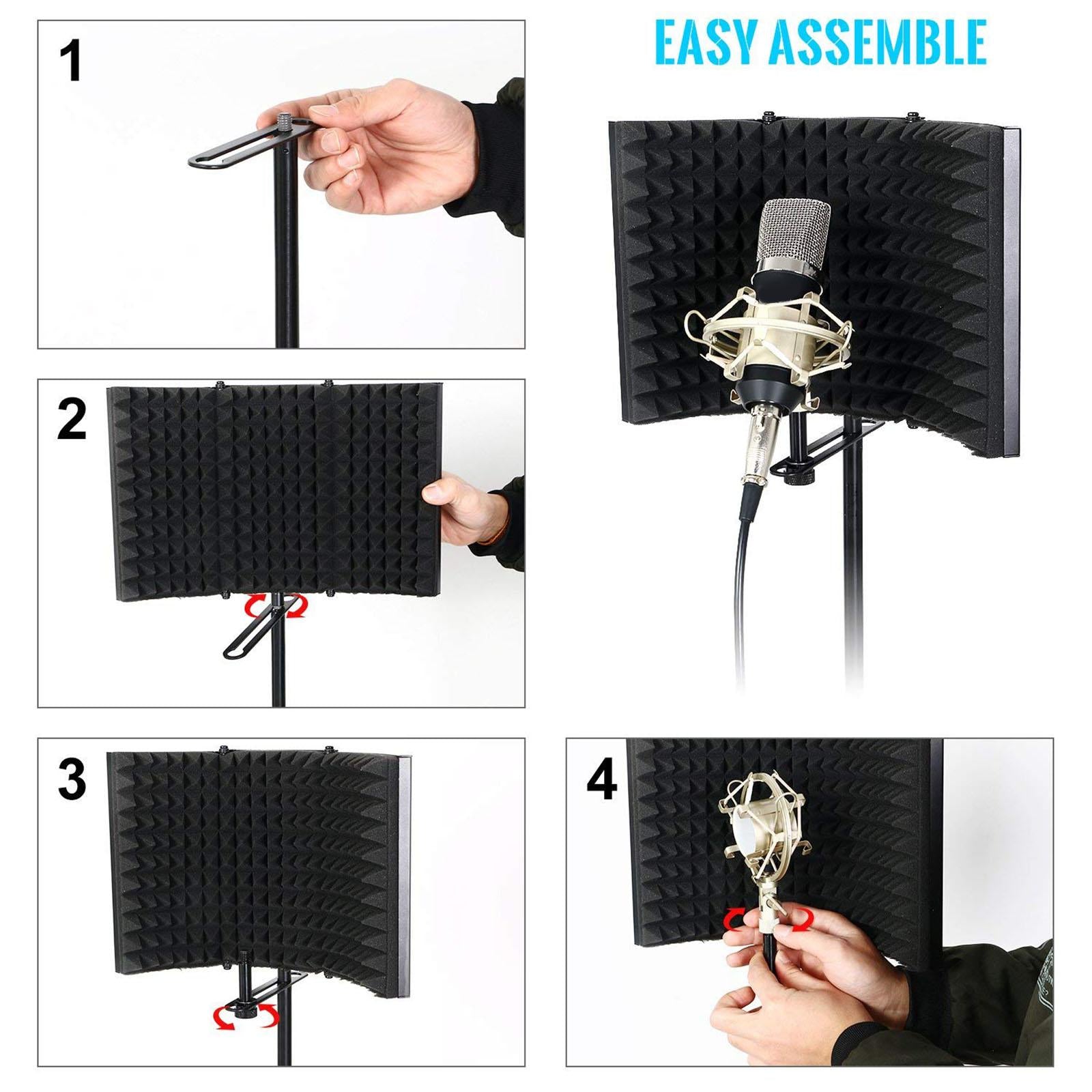 1

EASY ASSEMBLE

2

3

4