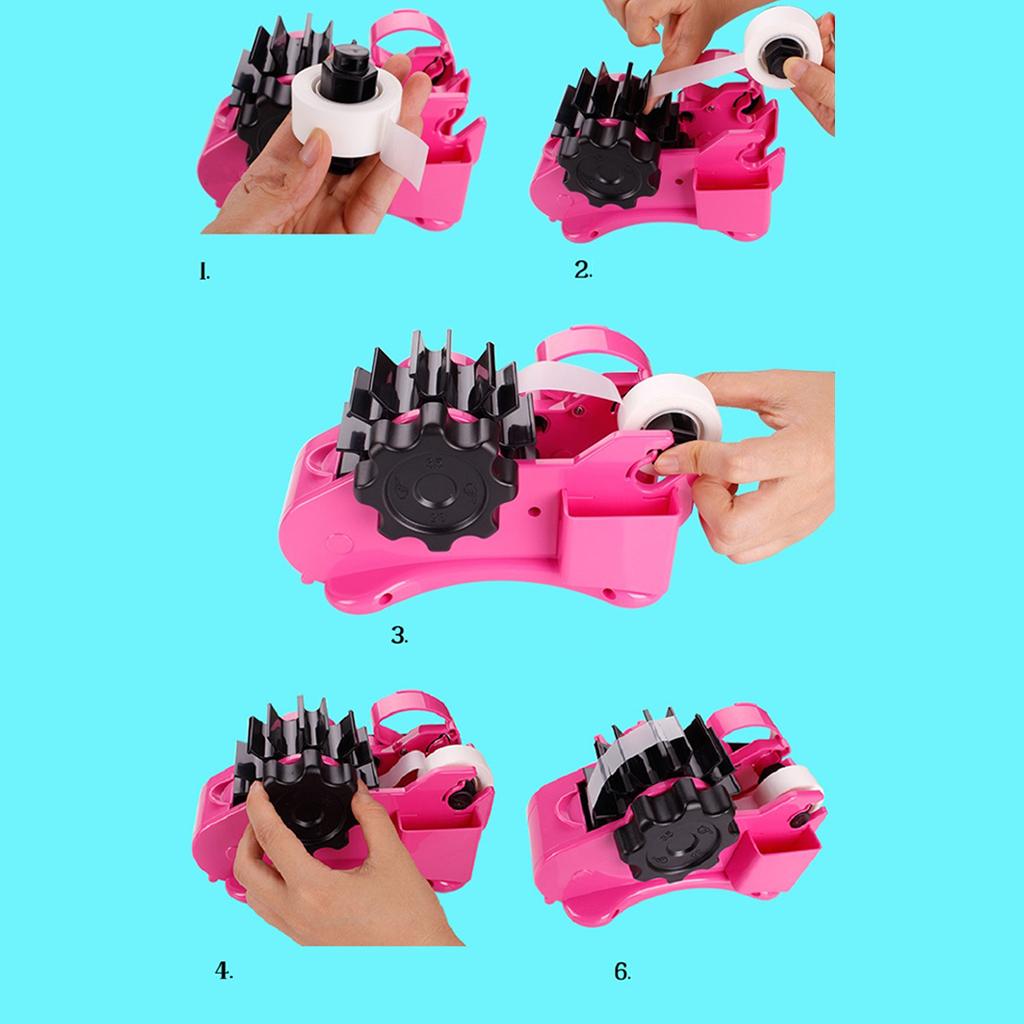 1.

2.

3.

4.

6.