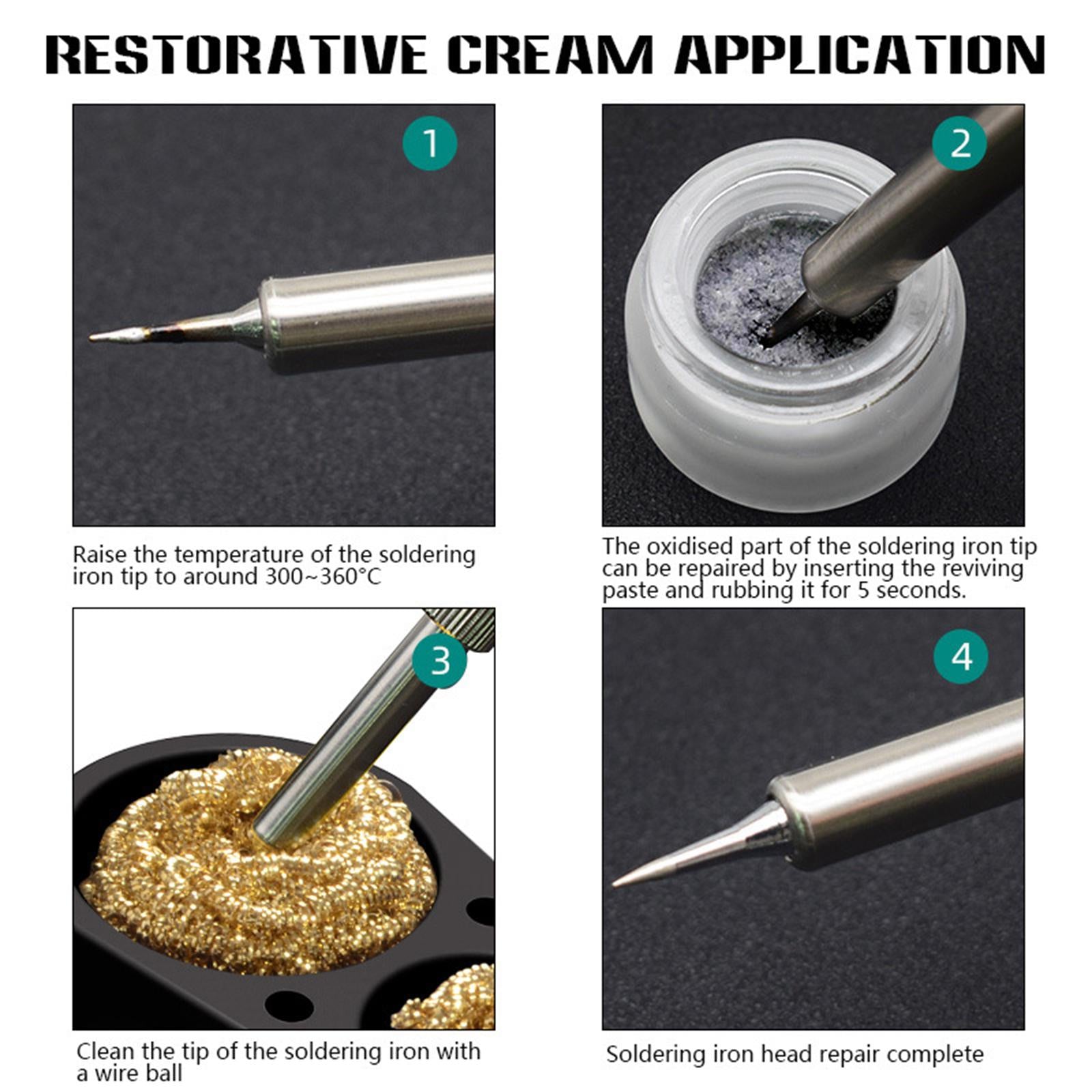 RESTORATIVE CREAM APPLICATION

1

Raise the temperature of the soldering iron tip to around 300~360°C

2

The oxidised part of the soldering iron tip can be repaired by inserting the reviving paste and rubbing it for 5 seconds.

3

Clean the tip of the soldering iron with a wire ball

4

Soldering iron head repair complete