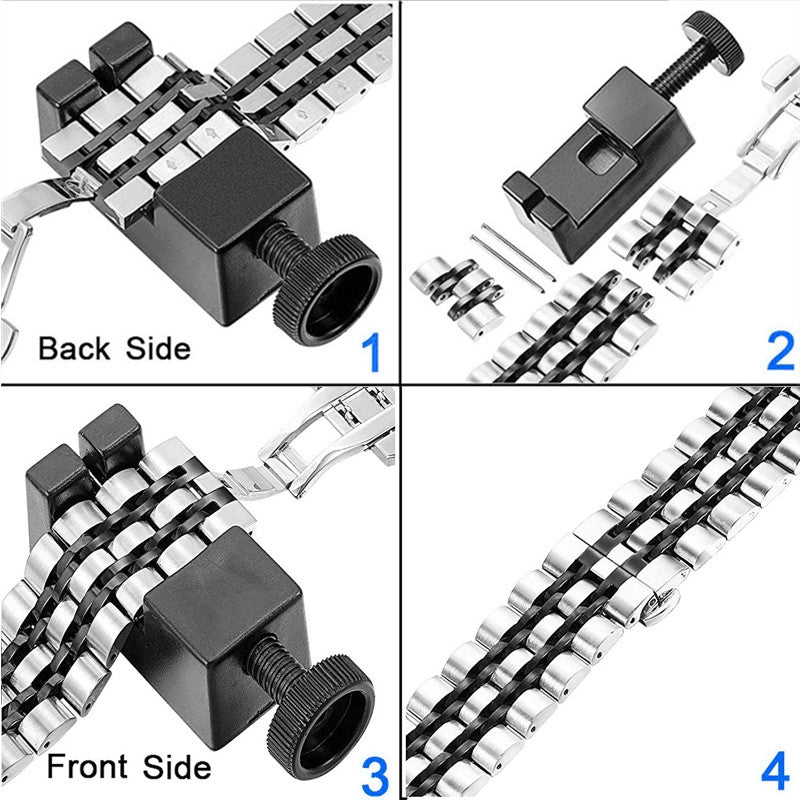 Back Side

1

2

Front Side

3

4