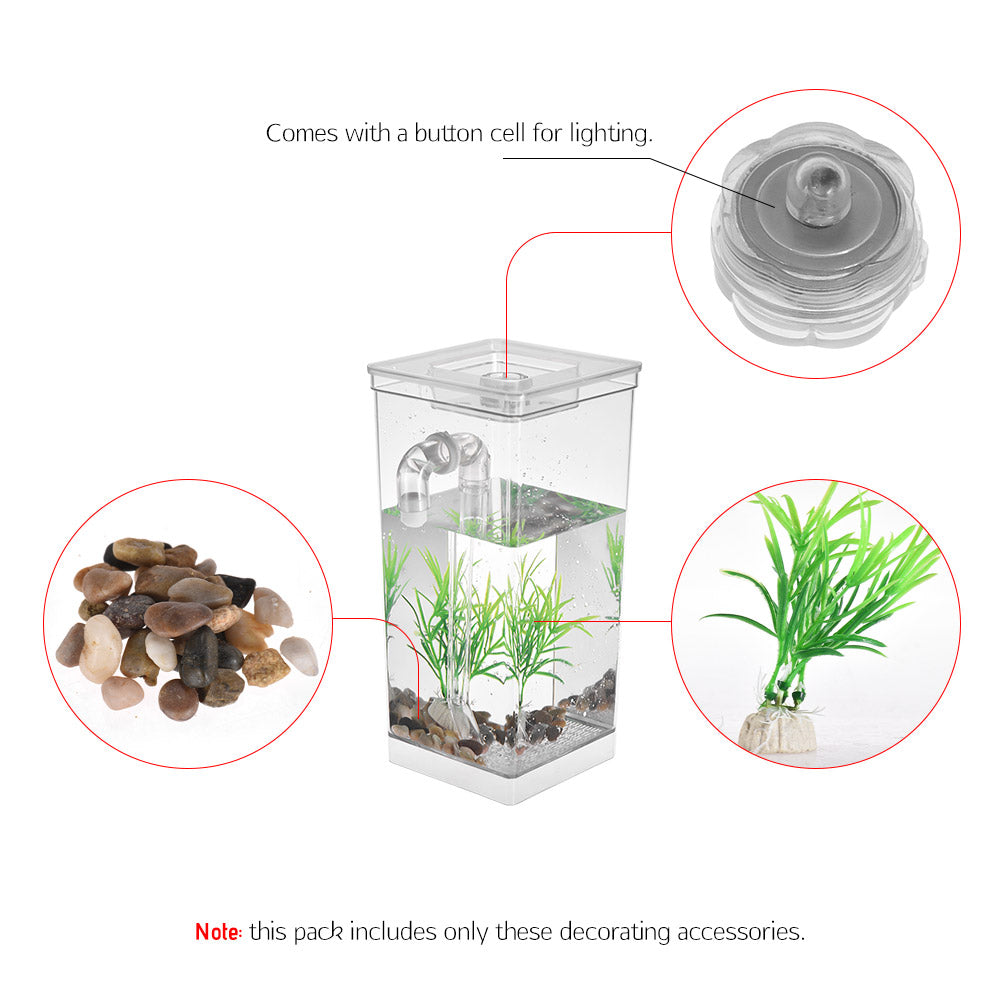 Comes with a button cell for lighting.

Note: this pack includes only these decorating accessories.