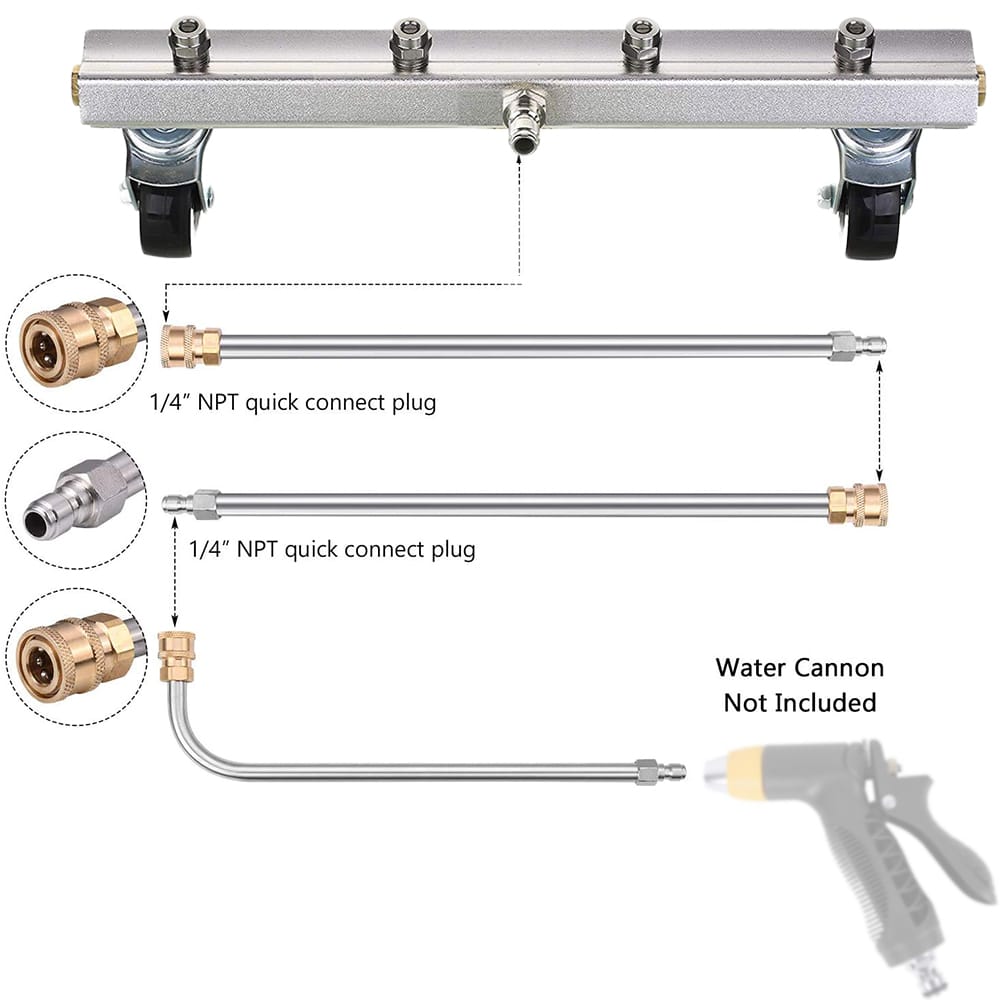 1/4” NPT quick connect plug

1/4” NPT quick connect plug

Water Cannon
Not Included