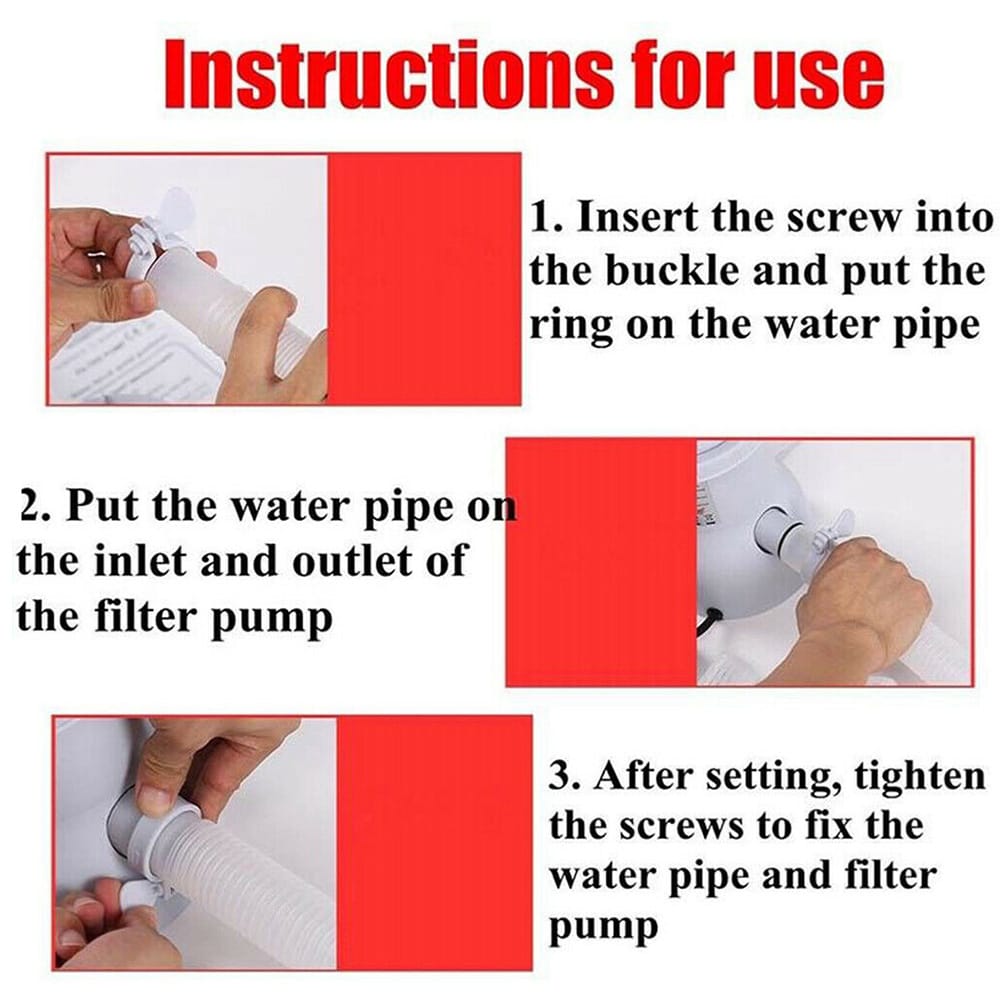 Instructions for use

1. Insert the screw into the buckle and put the ring on the water pipe

2. Put the water pipe on the inlet and outlet of the filter pump

3. After setting, tighten the screws to fix the water pipe and filter pump