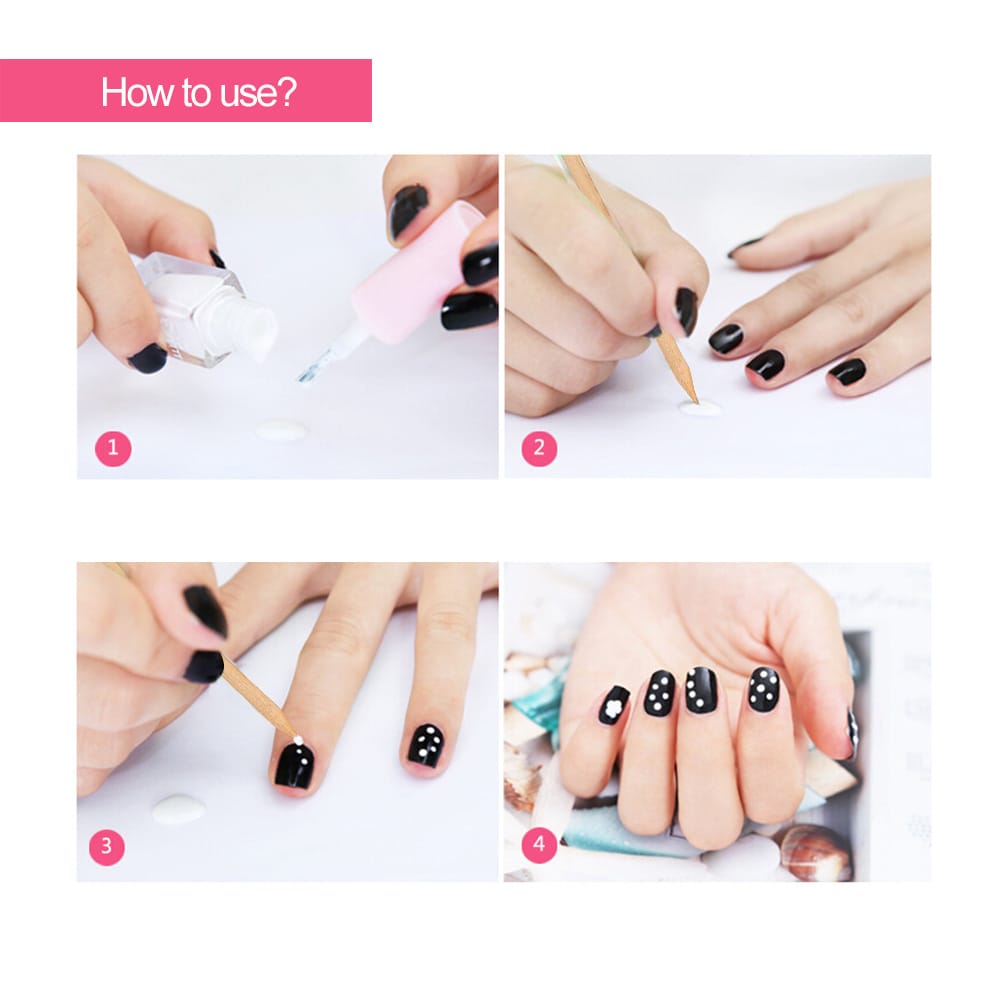 How to use?

1

2

3

4