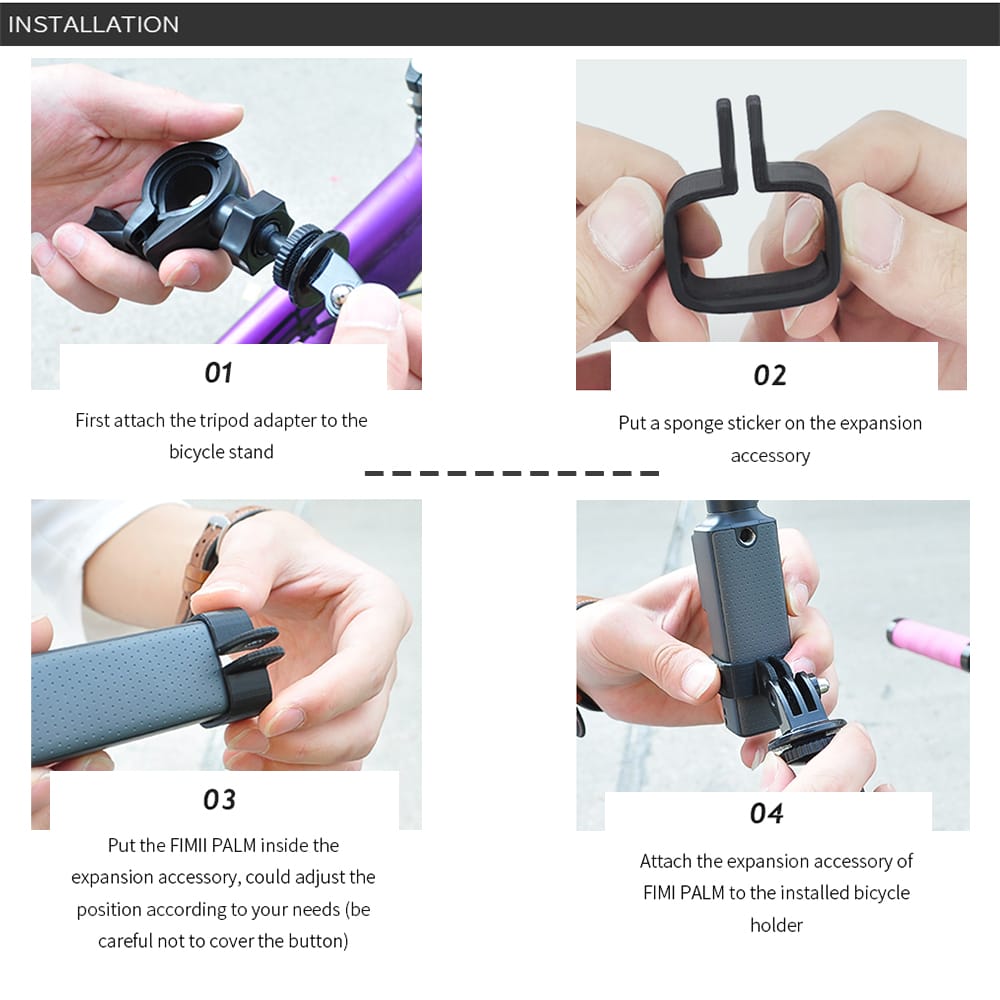 INSTALLATION

01

First attach the tripod adapter to the bicycle stand

02

Put a sponge sticker on the expansion accessory

03

Put the FIMII PALM inside the expansion accessory, could adjust the position according to your needs (be careful not to cover the button)

04

Attach the expansion accessory of FIMI PALM to the installed bicycle holder