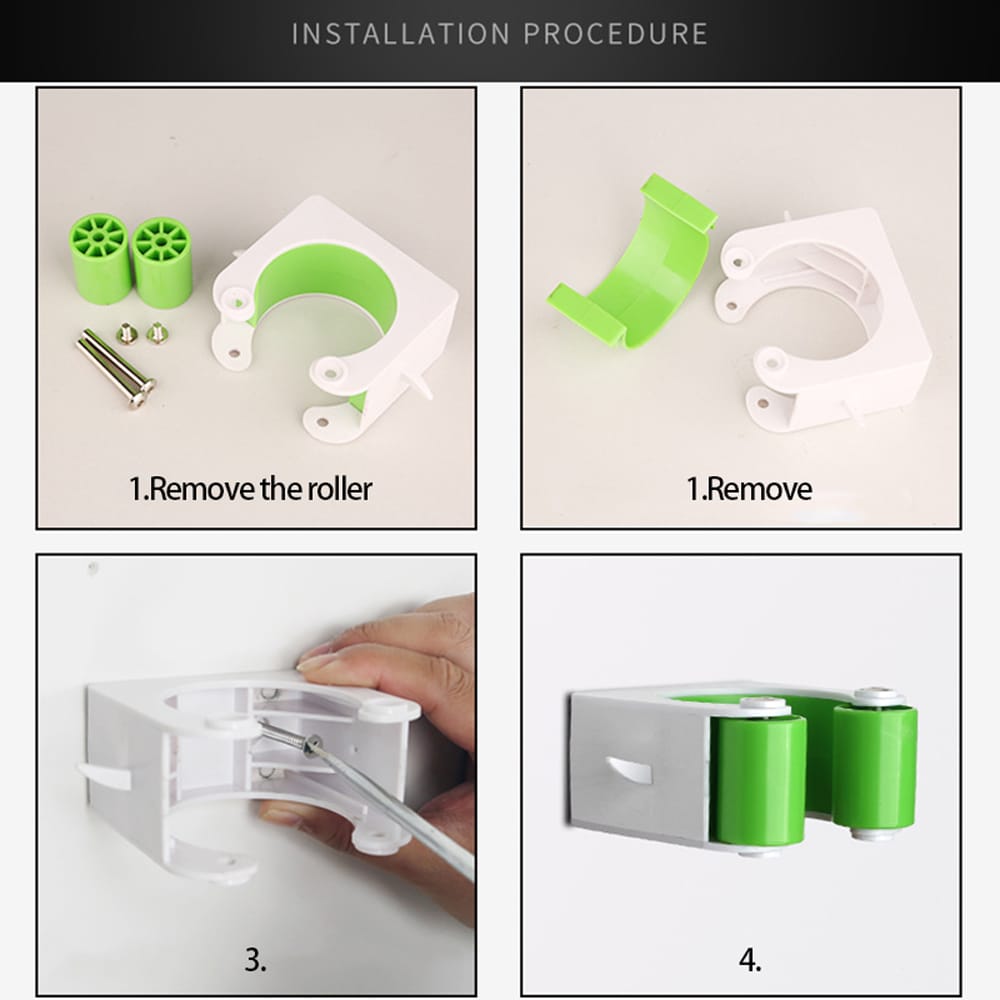 INSTALLATION PROCEDURE

1.Remove the roller

1.Remove

3.

4.