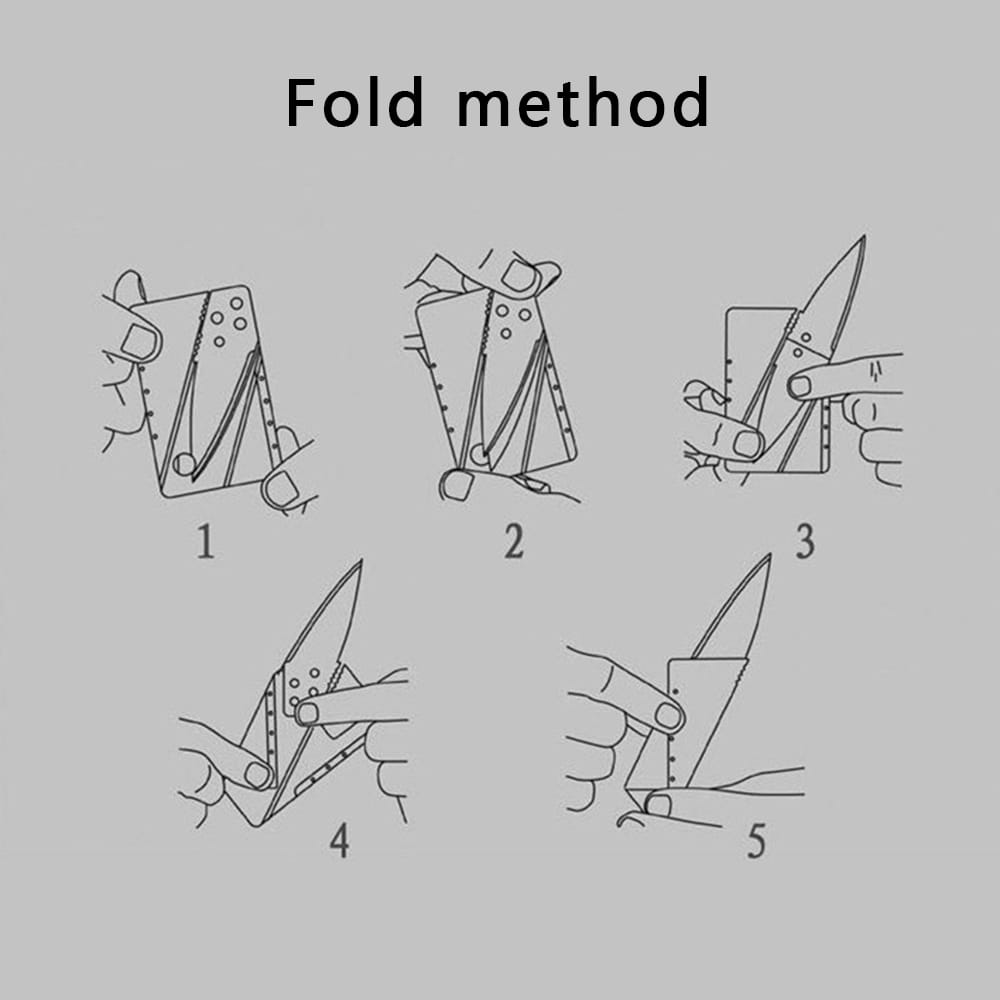 Fold method

1

2

3

4

5