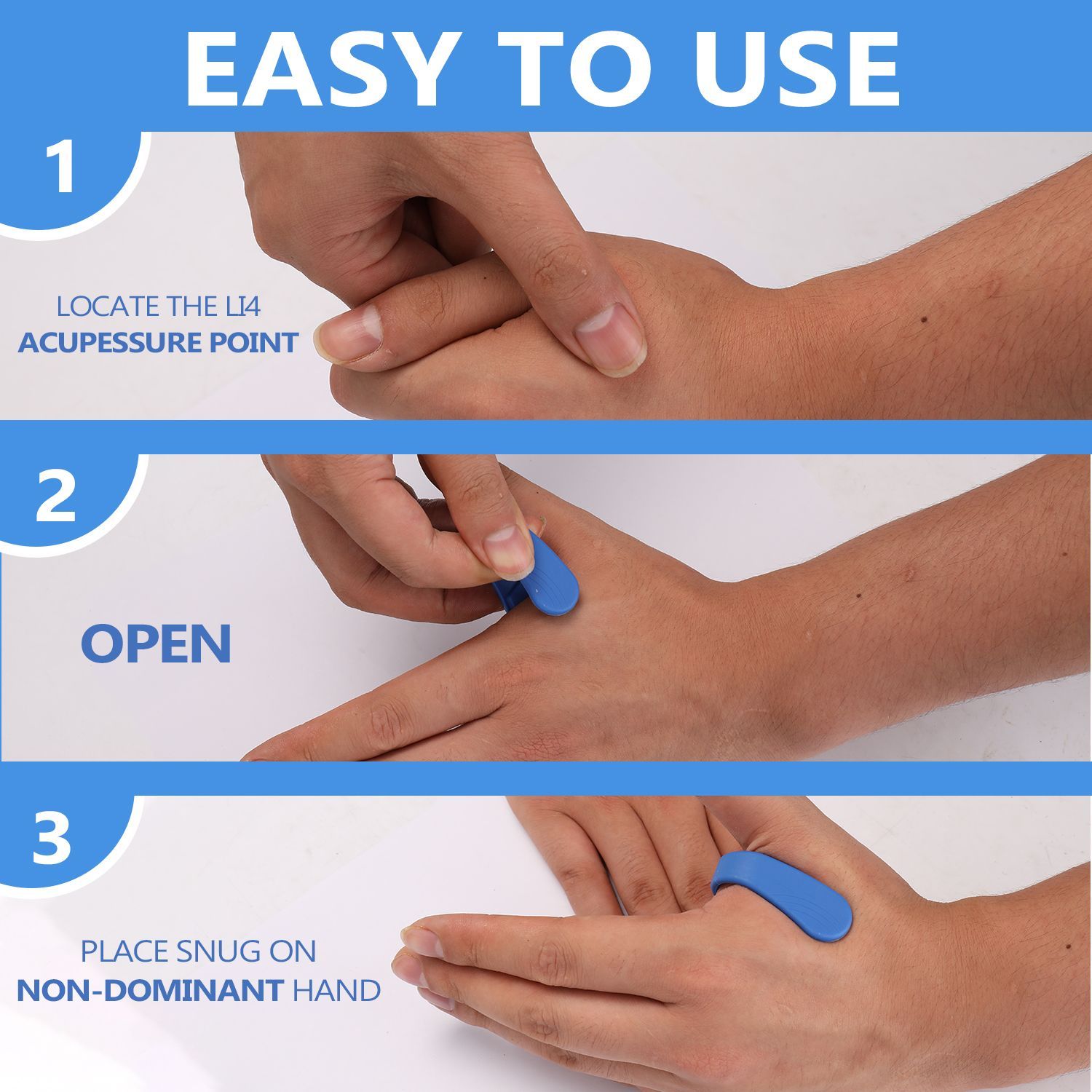 EASY TO USE

1

LOCATE THE LI4
ACUPESSURE POINT

2

OPEN

3

PLACE SNUG ON
NON-DOMINANT HAND