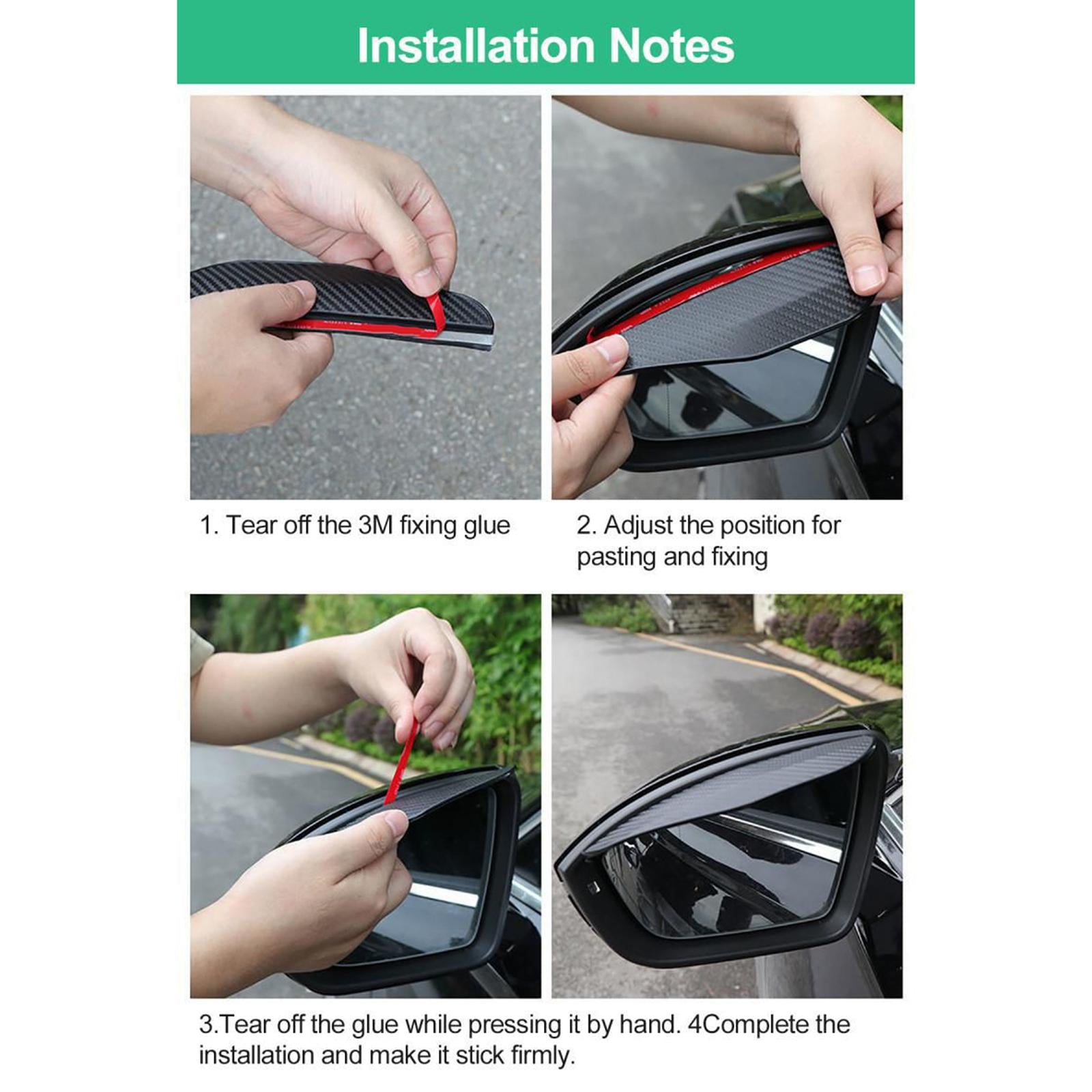 Installation Notes

1. Tear off the 3M fixing glue

2. Adjust the position for pasting and fixing

3.Tear off the glue while pressing it by hand. 4Complete the installation and make it stick firmly.