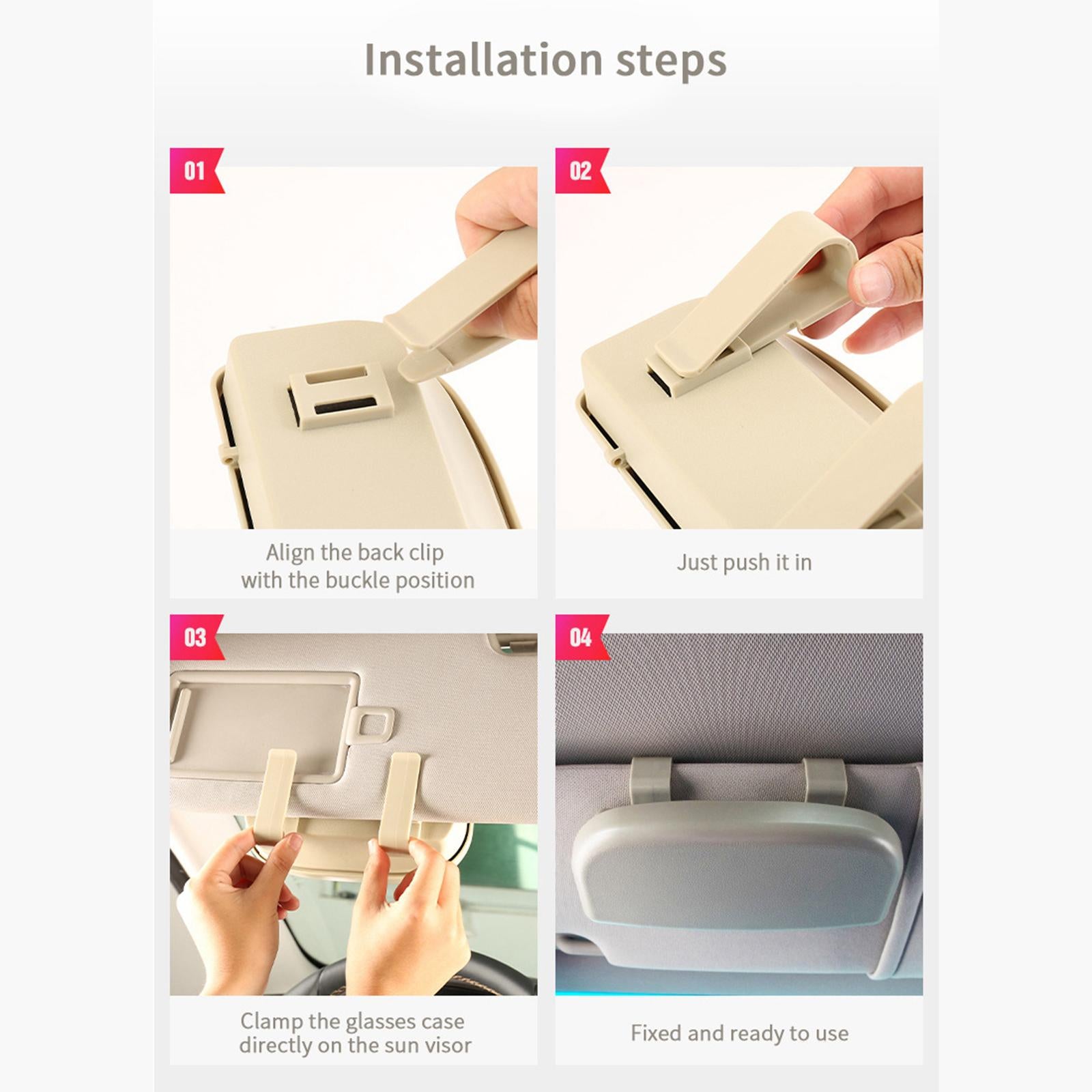 Installation steps

01

Align the back clip with the buckle position

02

Just push it in

03

Clamp the glasses case directly on the sun visor

04

Fixed and ready to use