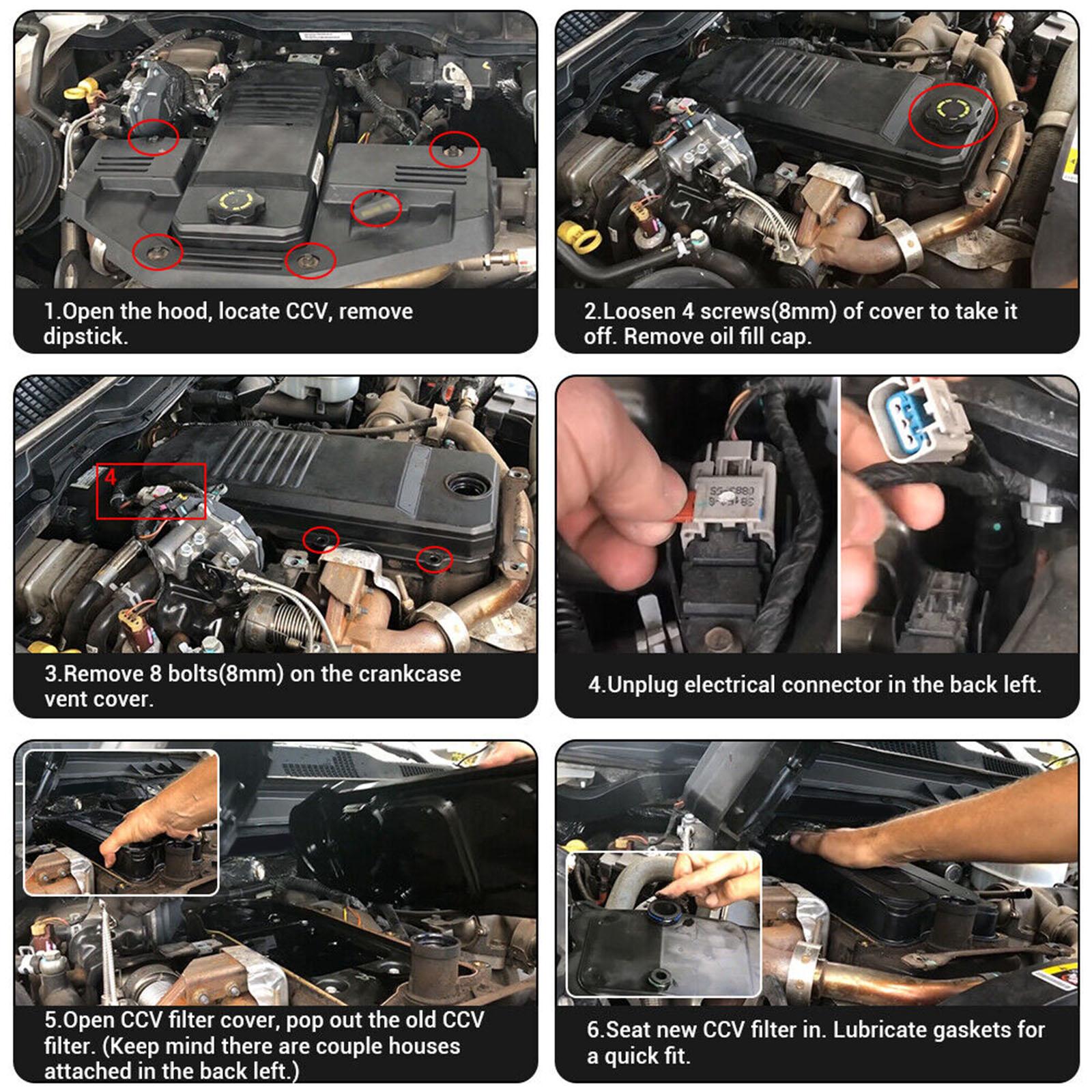 1.Open the hood, locate CCV, remove dipstick.

2.Loosen 4 screws(8mm) of cover to take it off. Remove oil fill cap.

4

3.Remove 8 bolts(8mm) on the crankcase vent cover.

4.Unplug electrical connector in the back left.

5.Open CCV filter cover, pop out the old CCV filter. (Keep mind there are couple houses attached in the back left.)

6.Seat new CCV filter in. Lubricate gaskets for a quick fit.