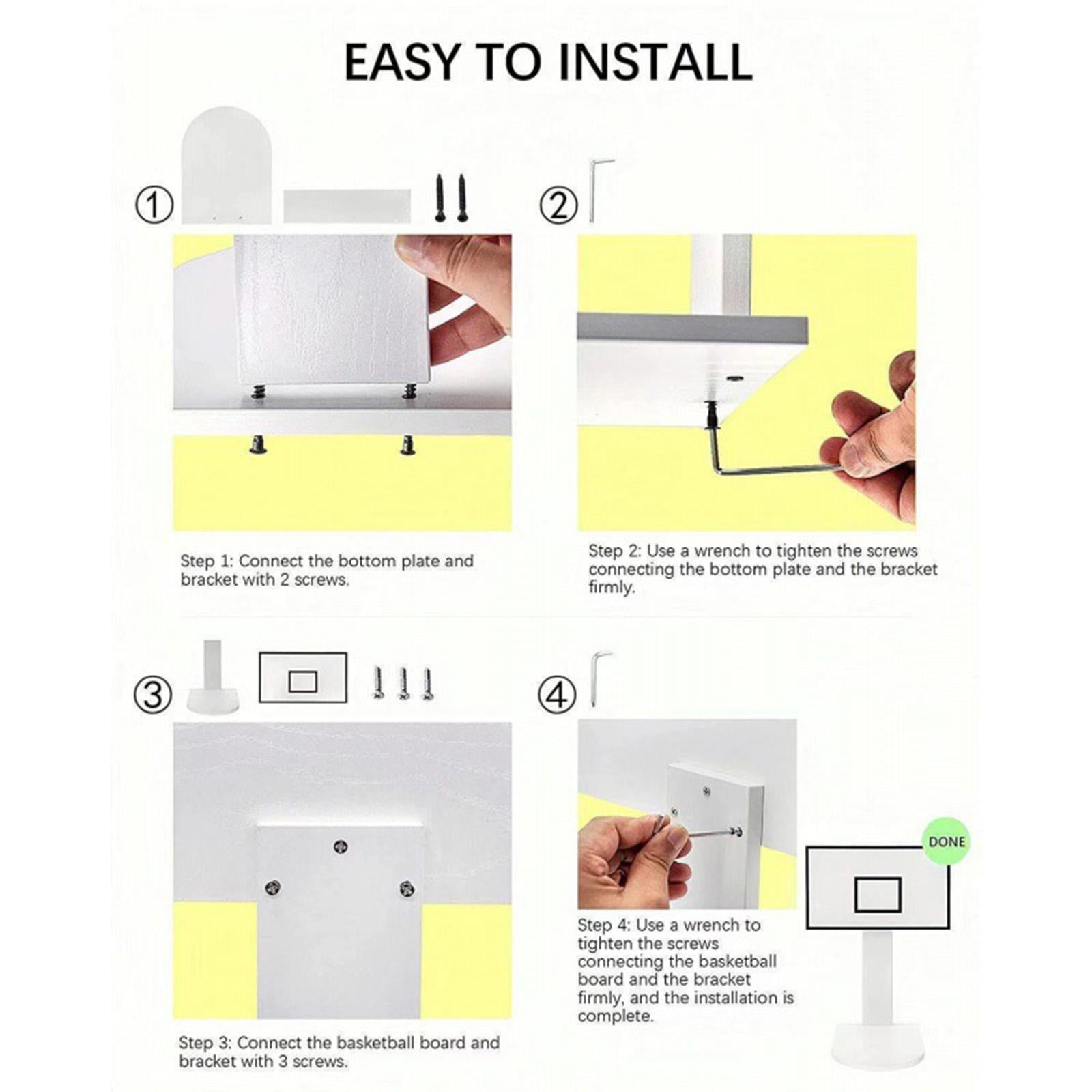 EASY TO INSTALL

①

Step 1: Connect the bottom plate and bracket with 2 screws.

②

Step 2: Use a wrench to tighten the screws connecting the bottom plate and the bracket firmly.

③

Step 3: Connect the basketball board and bracket with 3 screws.

④

Step 4: Use a wrench to tighten the screws connecting the basketball board and the bracket firmly, and the installation is complete.

DONE