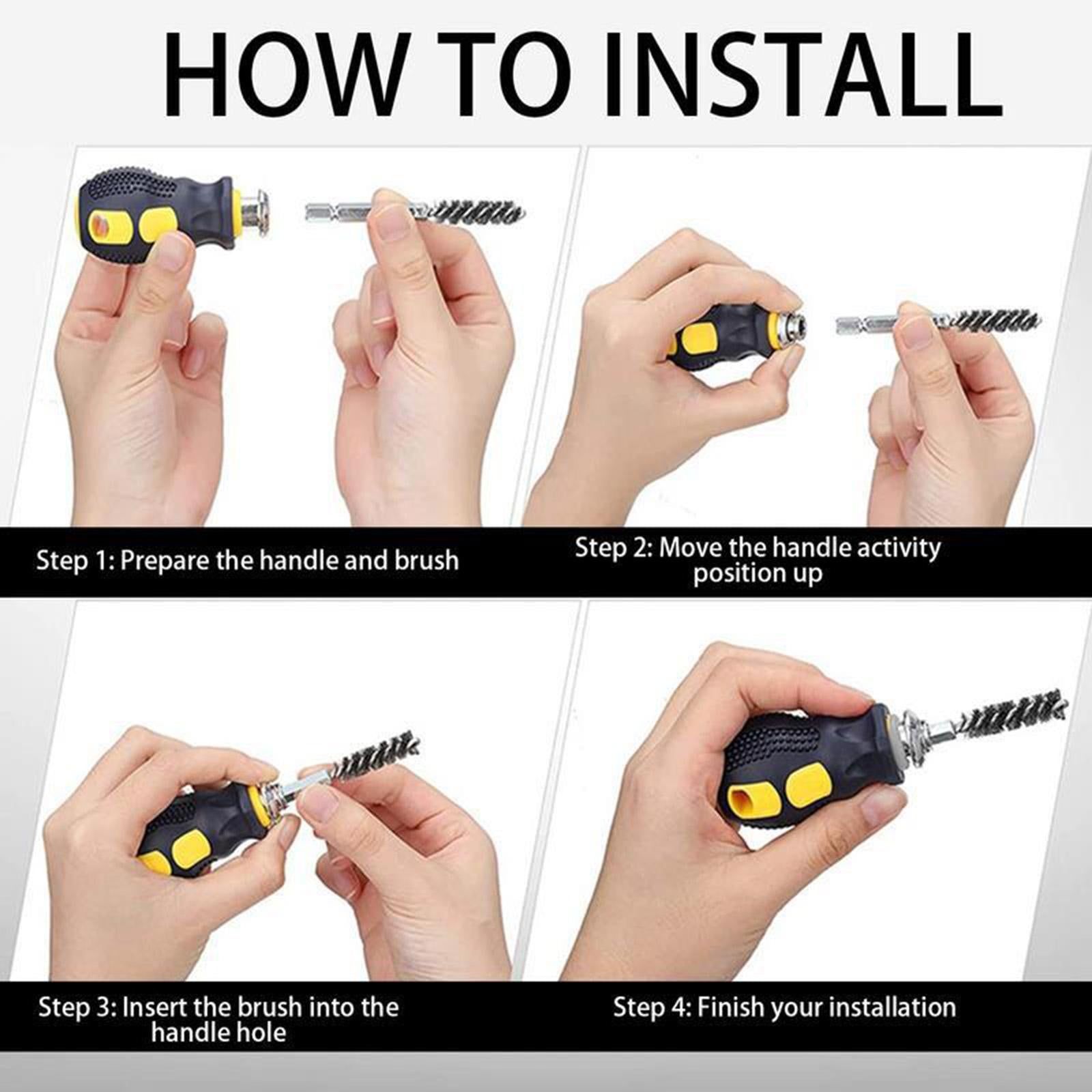 HOW TO INSTALL

Step 1: Prepare the handle and brush

Step 2: Move the handle activity position up

Step 3: Insert the brush into the handle hole

Step 4: Finish your installation