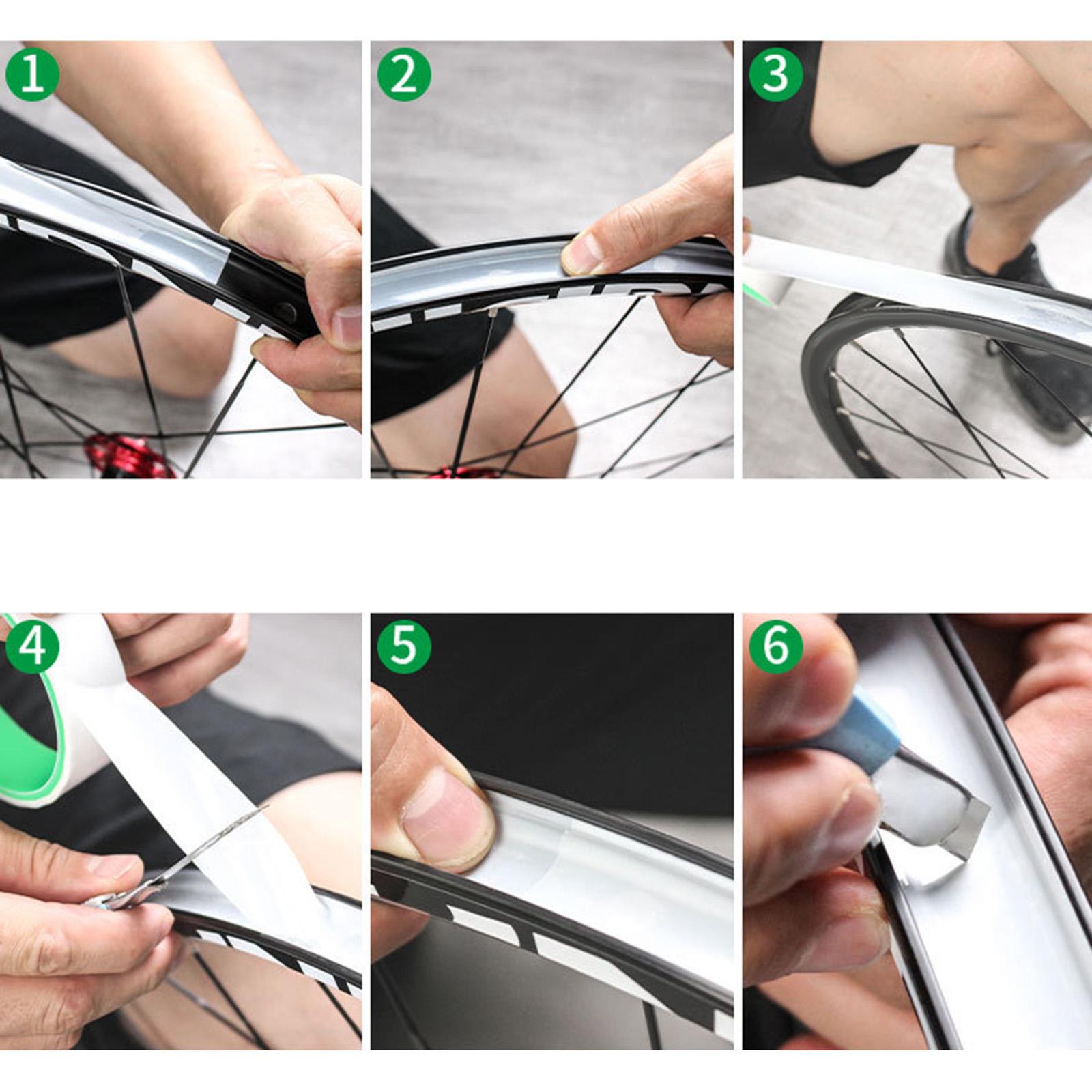 1

2

3

4

5

6